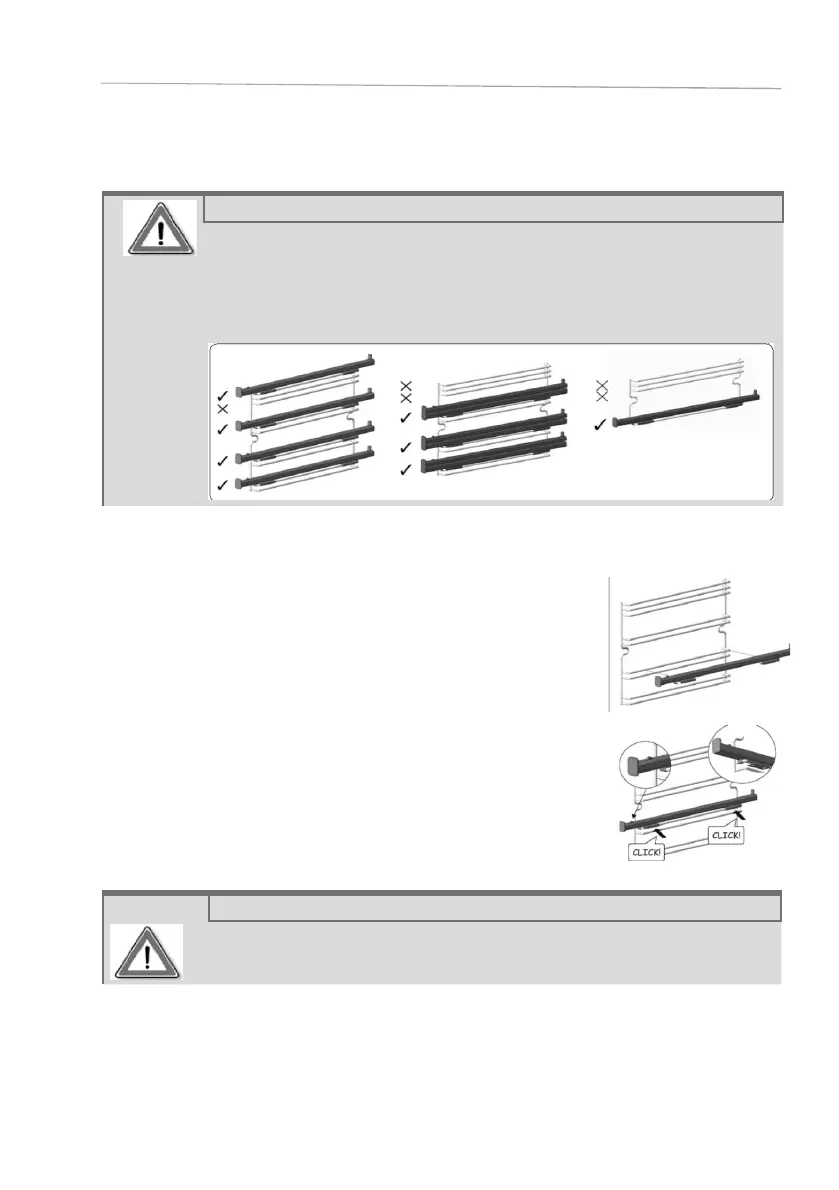 CLICK!

CLICK!