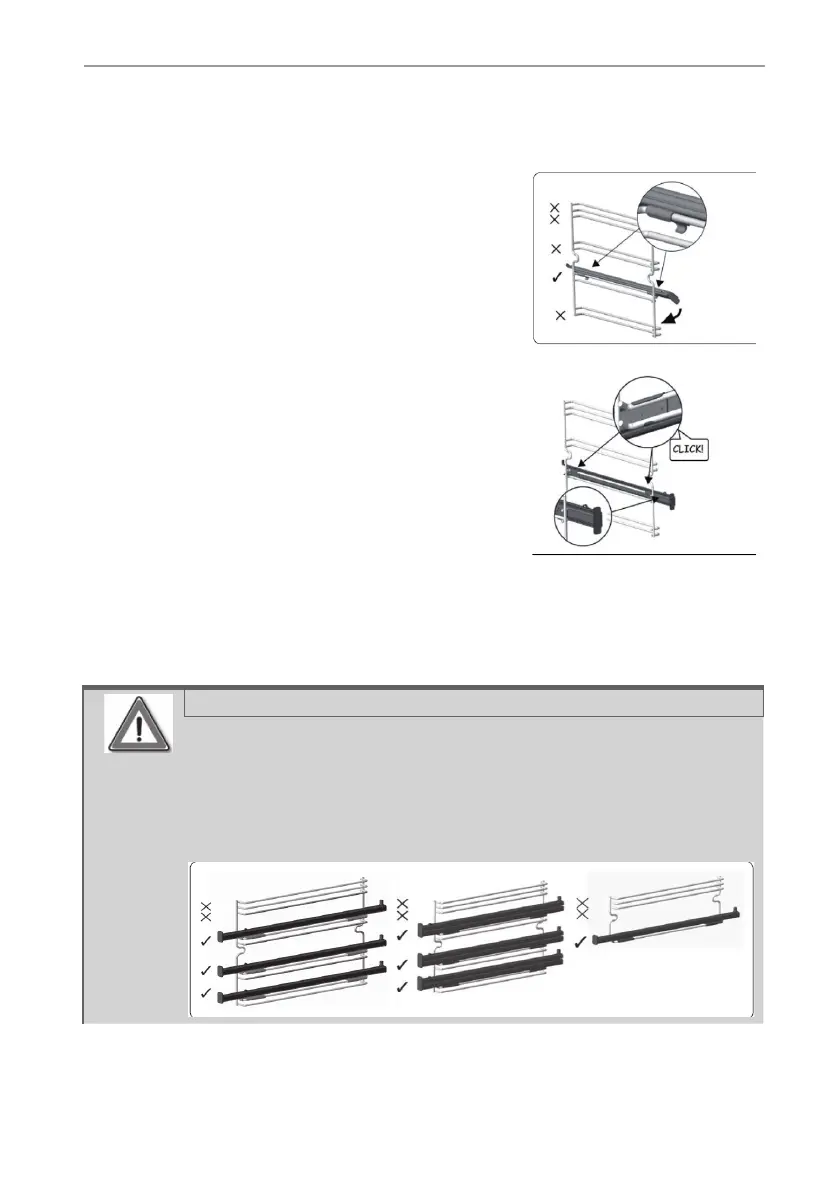 CLICK!