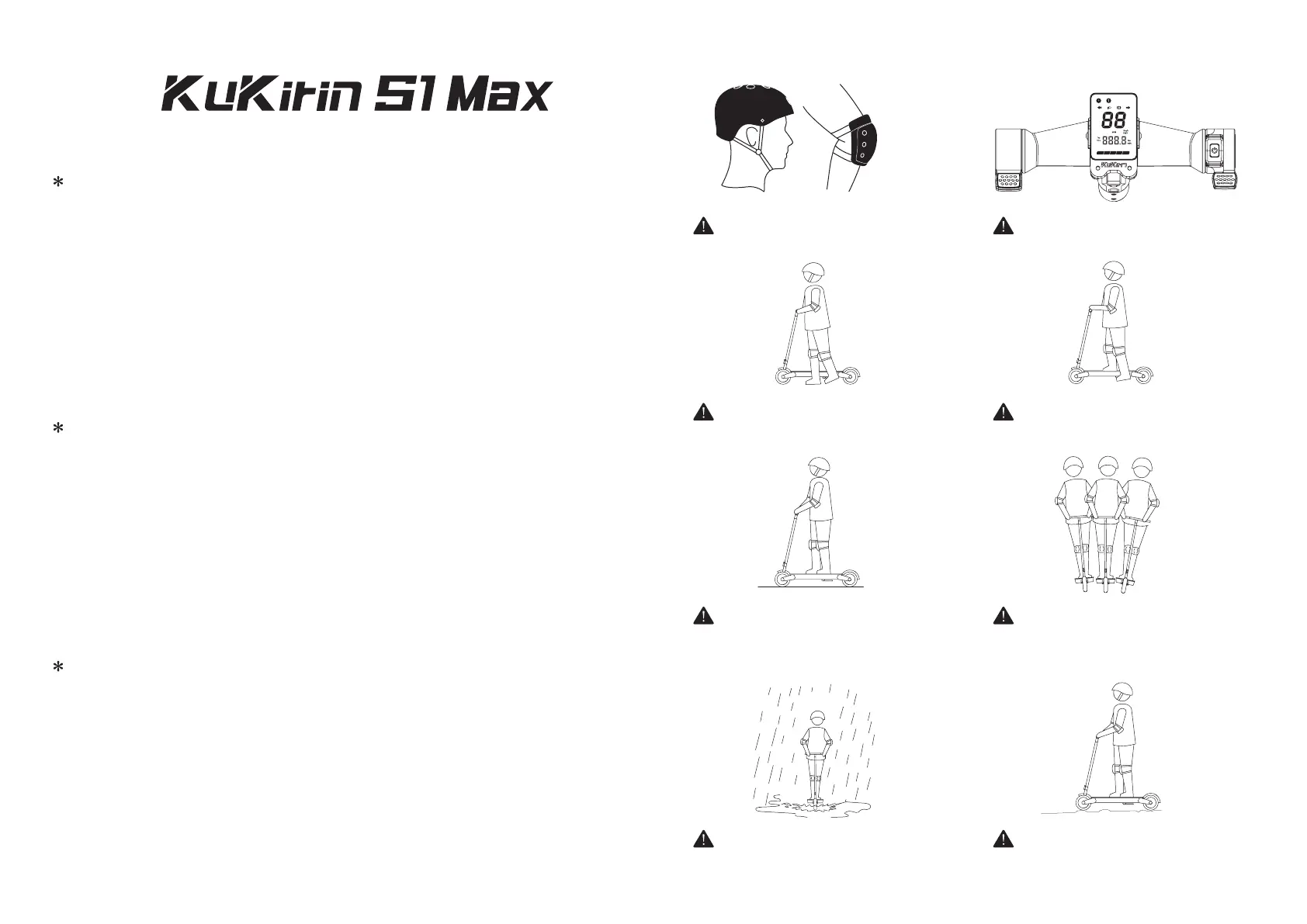 KuKirin S1 Max

*

*

*

88

888.8

KuKirin