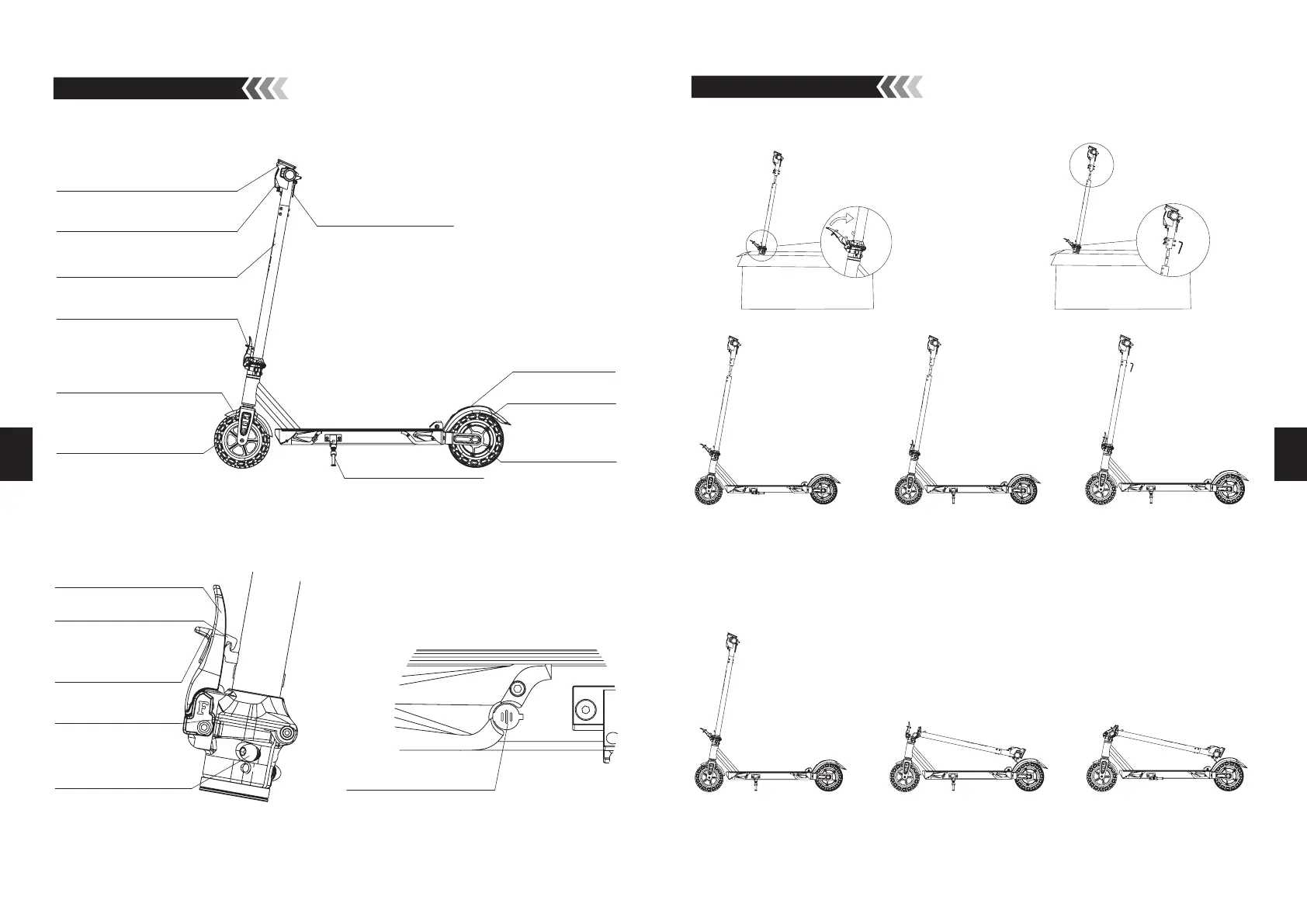 F