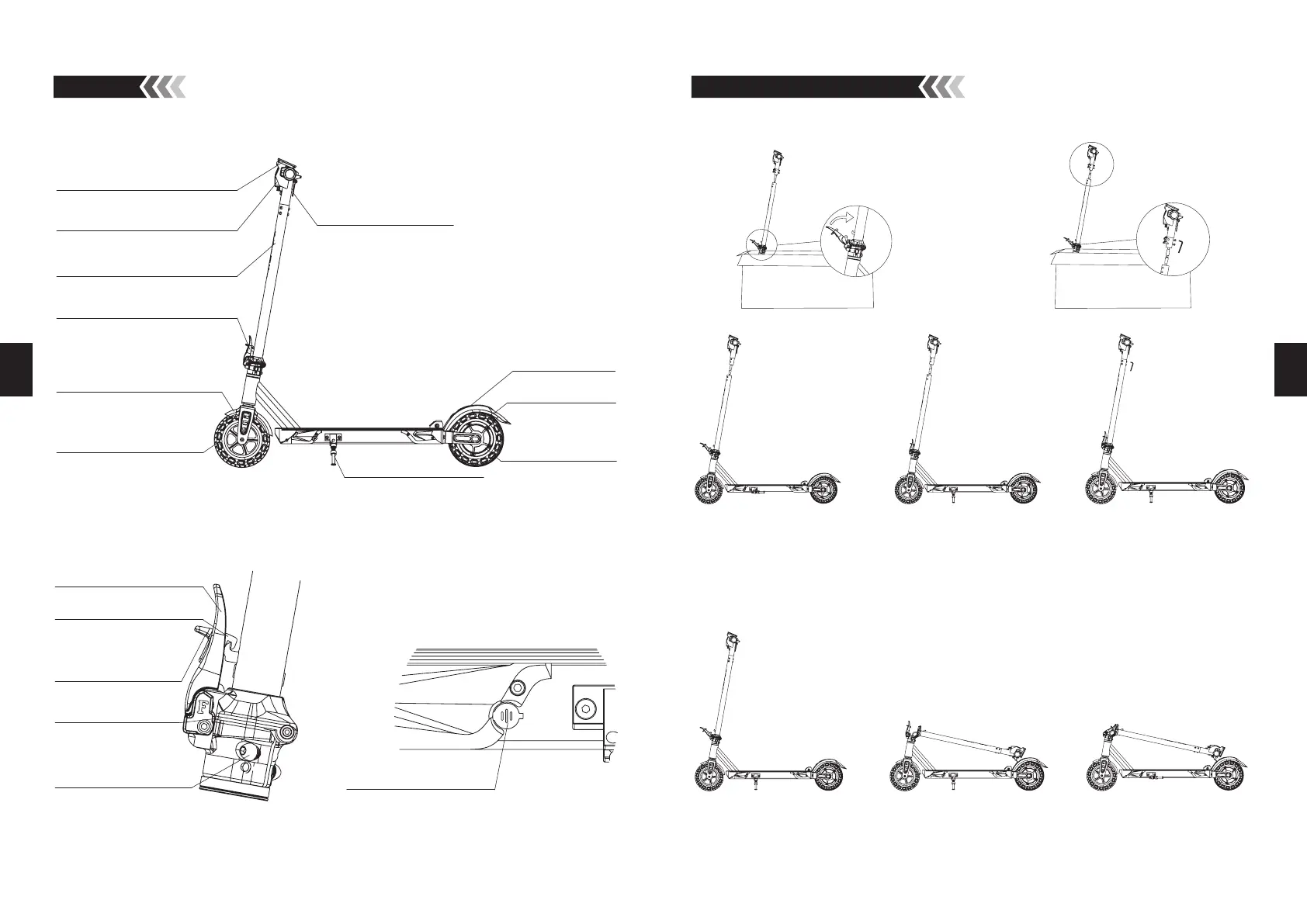 F