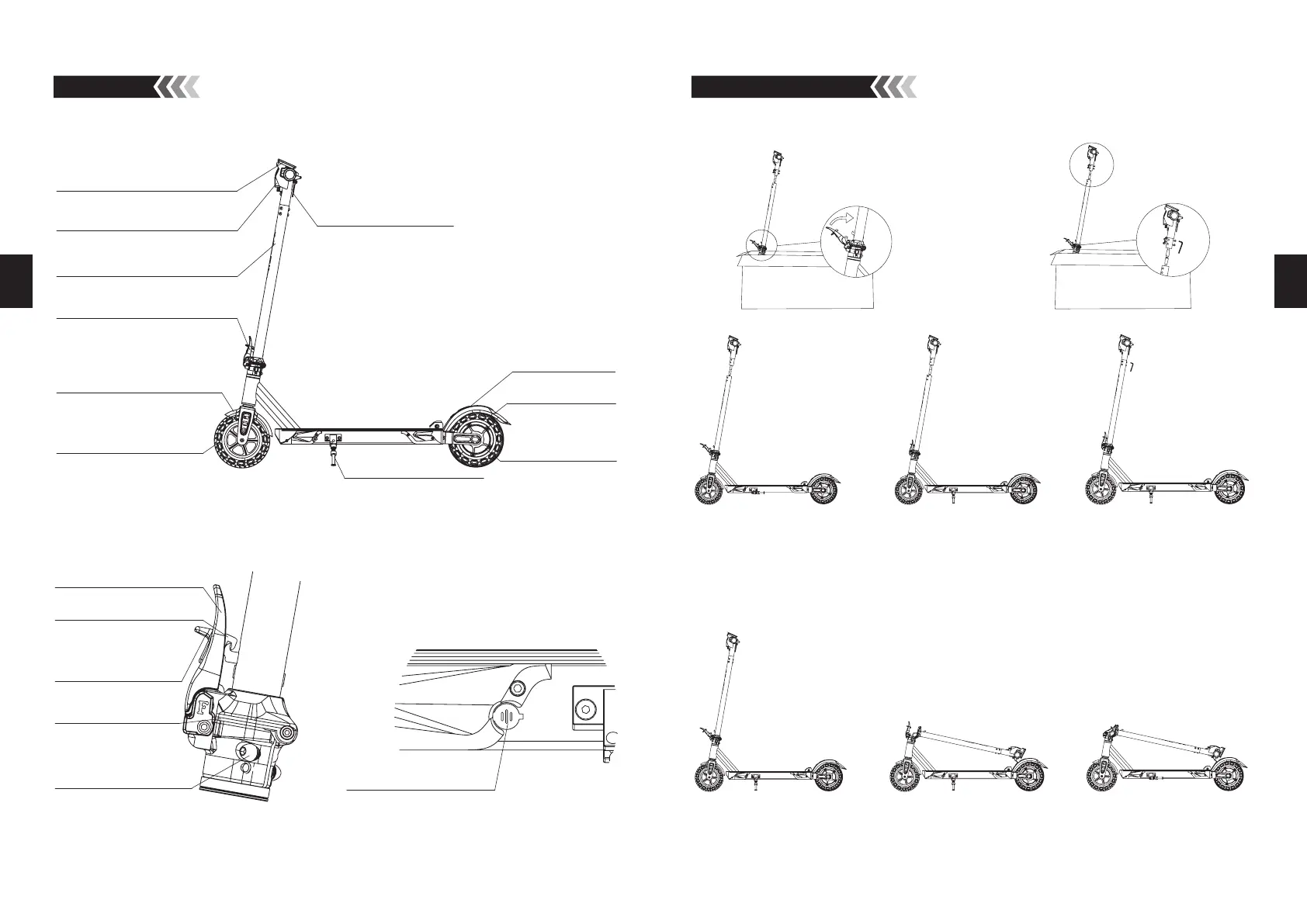 F