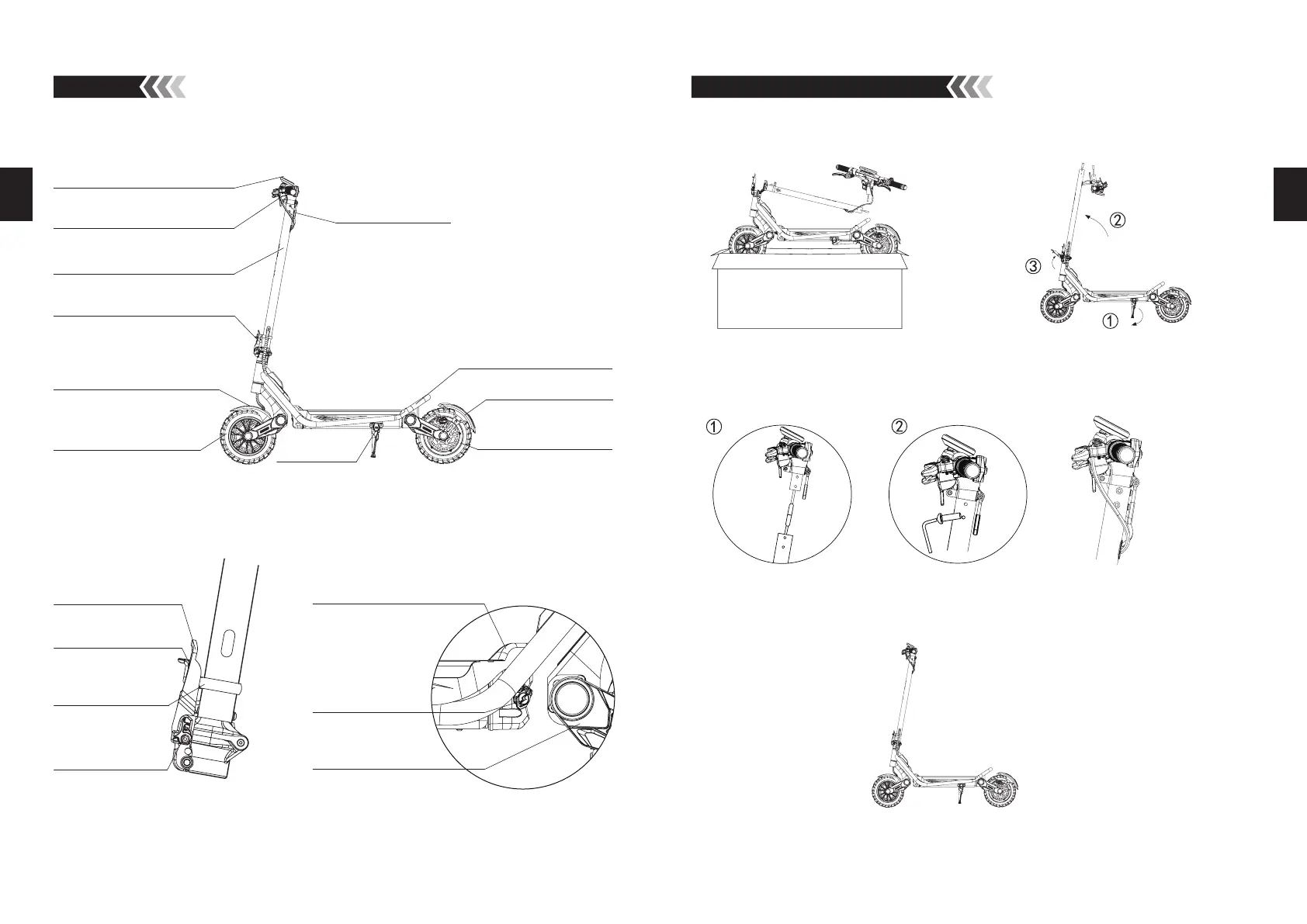 ②

③

①

①

②