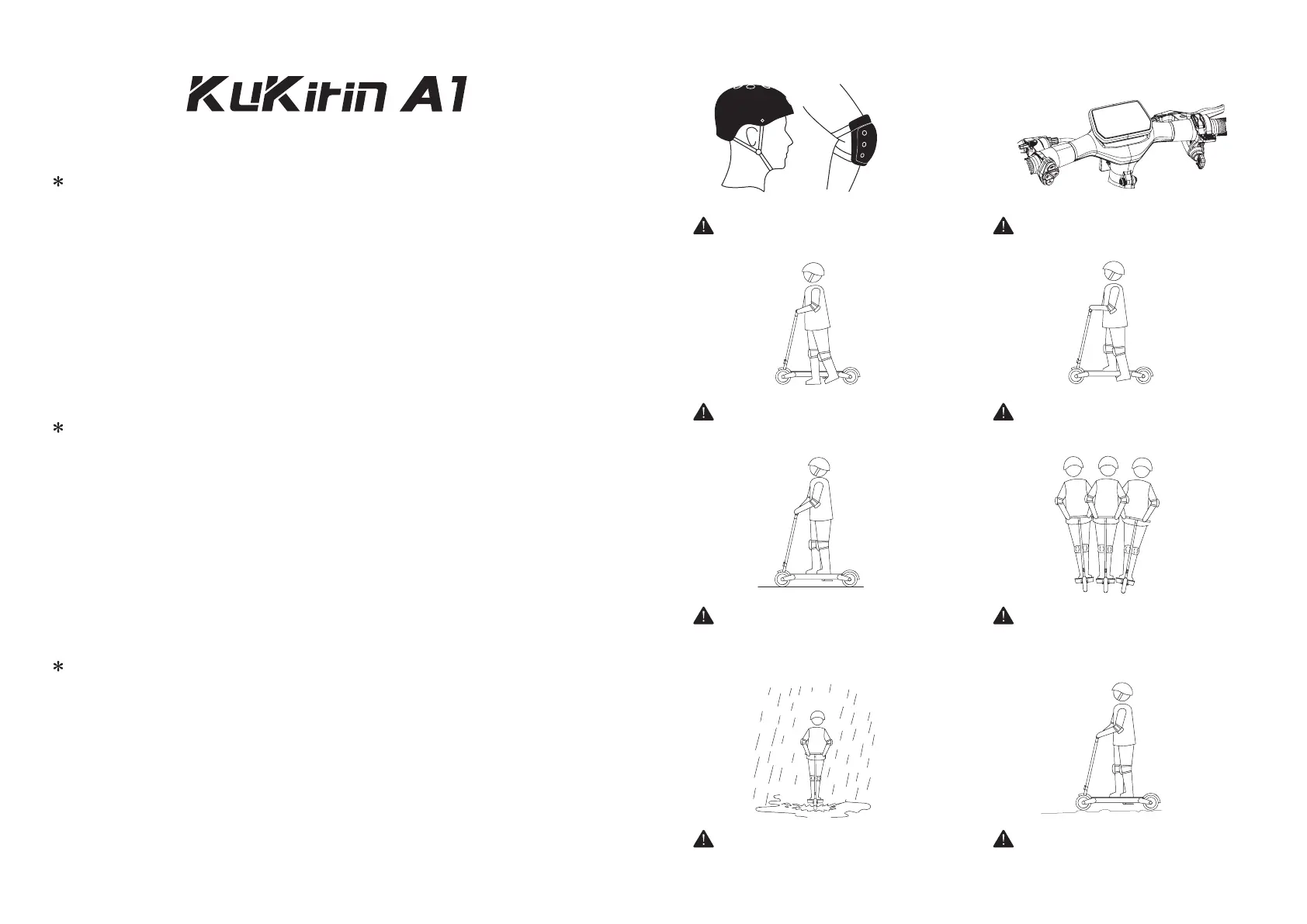 KuKirin A1

*

*

*