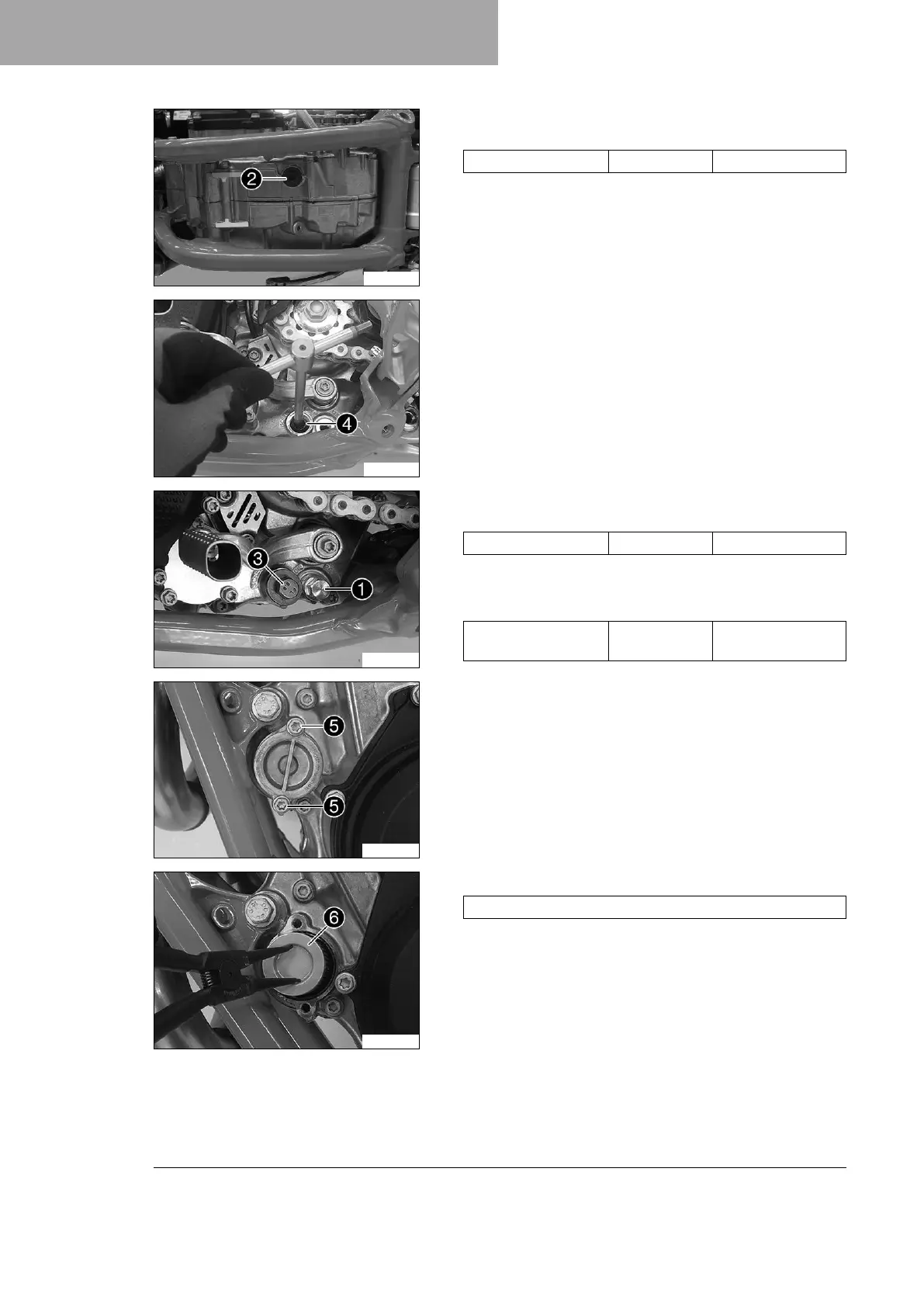 2

4

3

1

5

5

6