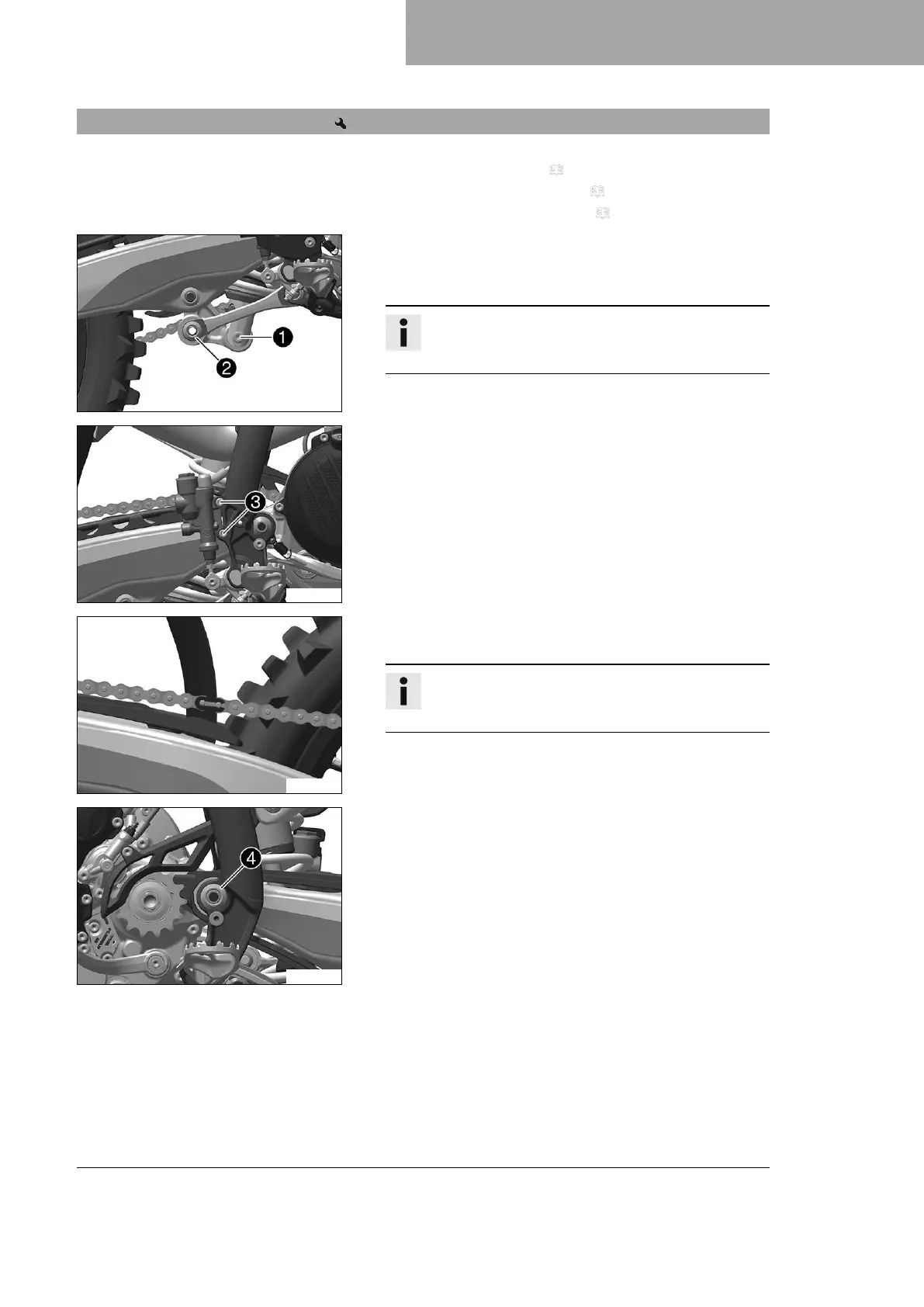 1
2
3
4