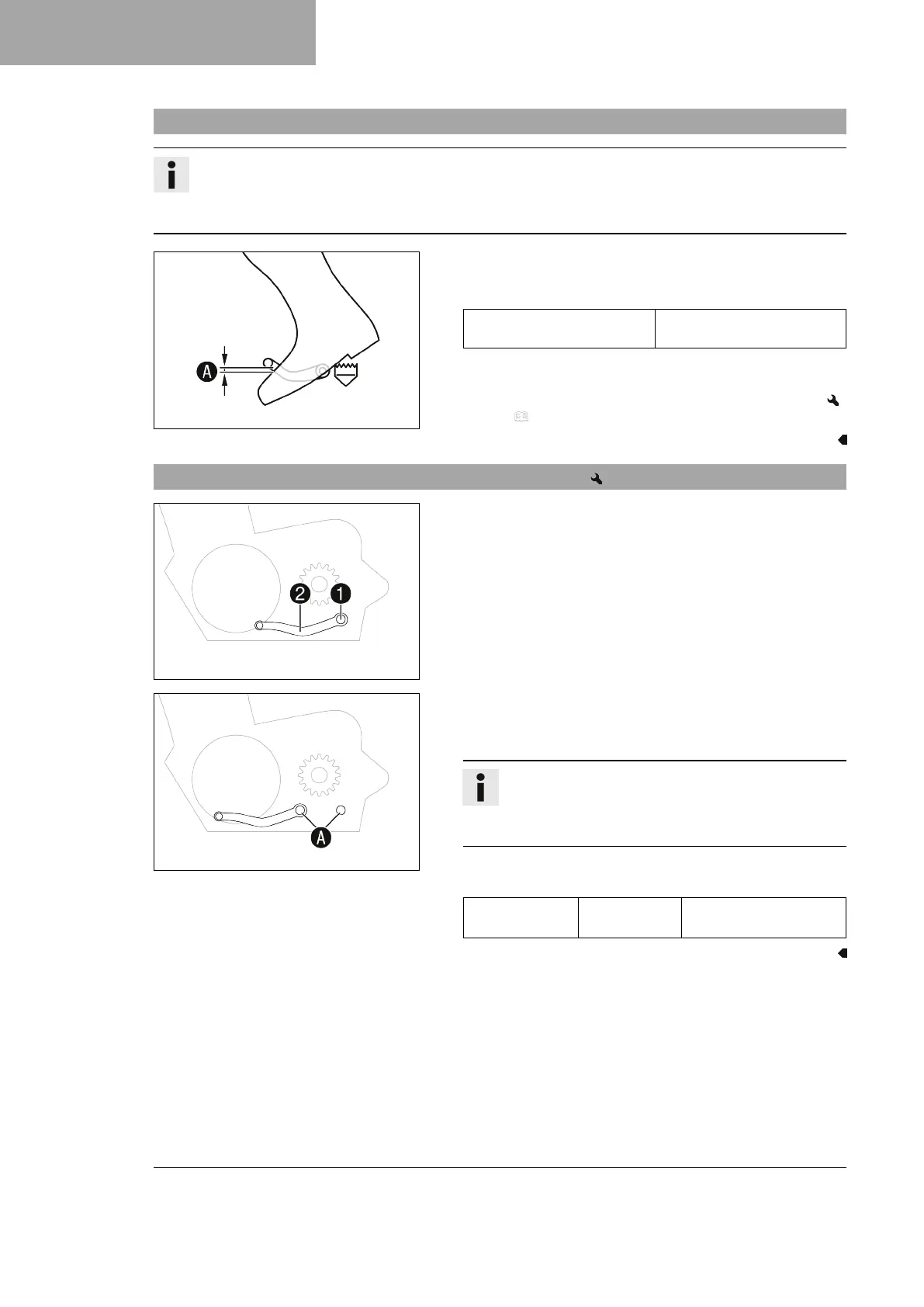 A

2 1

A