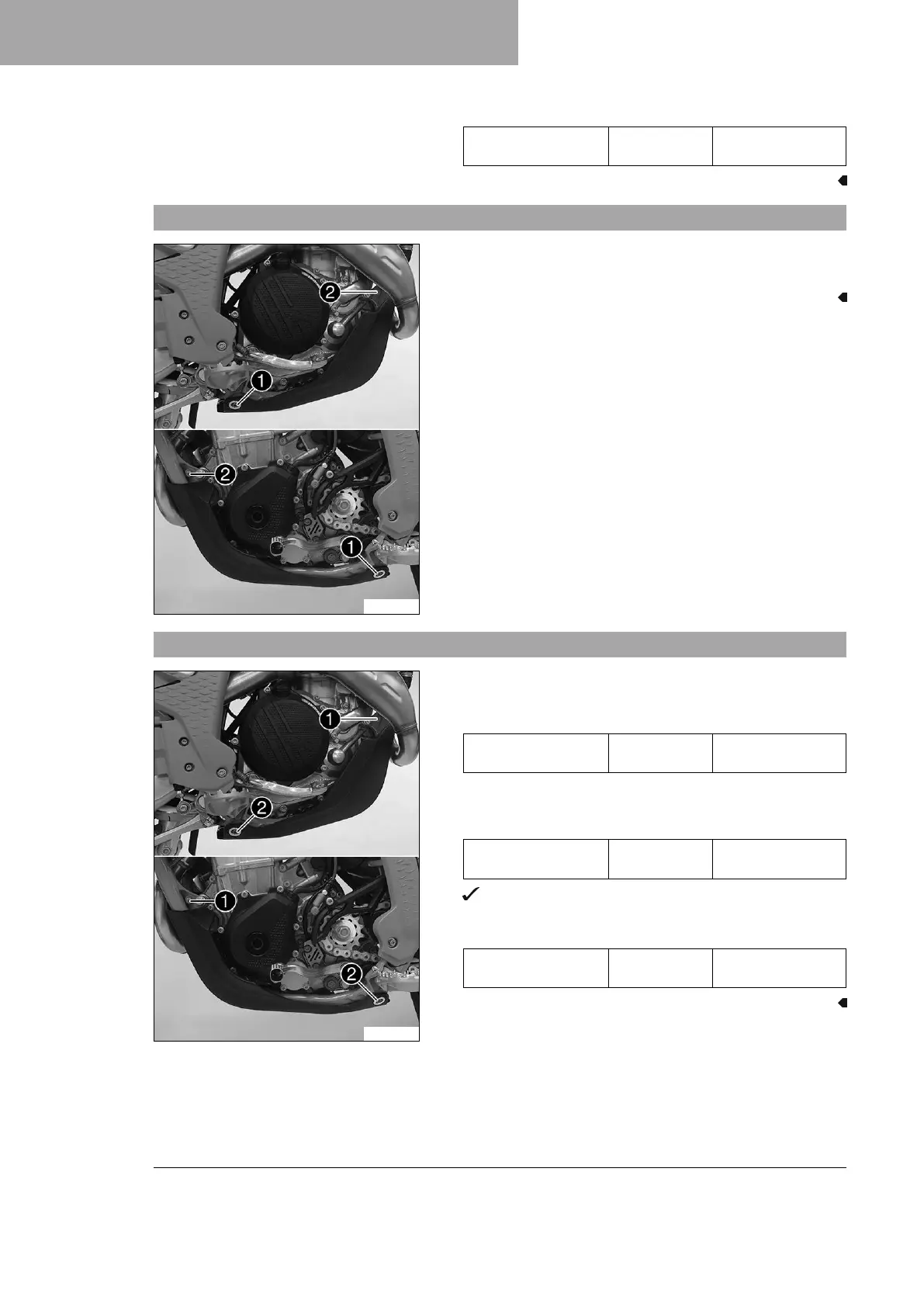 2
1
2
1
1
2
1
2