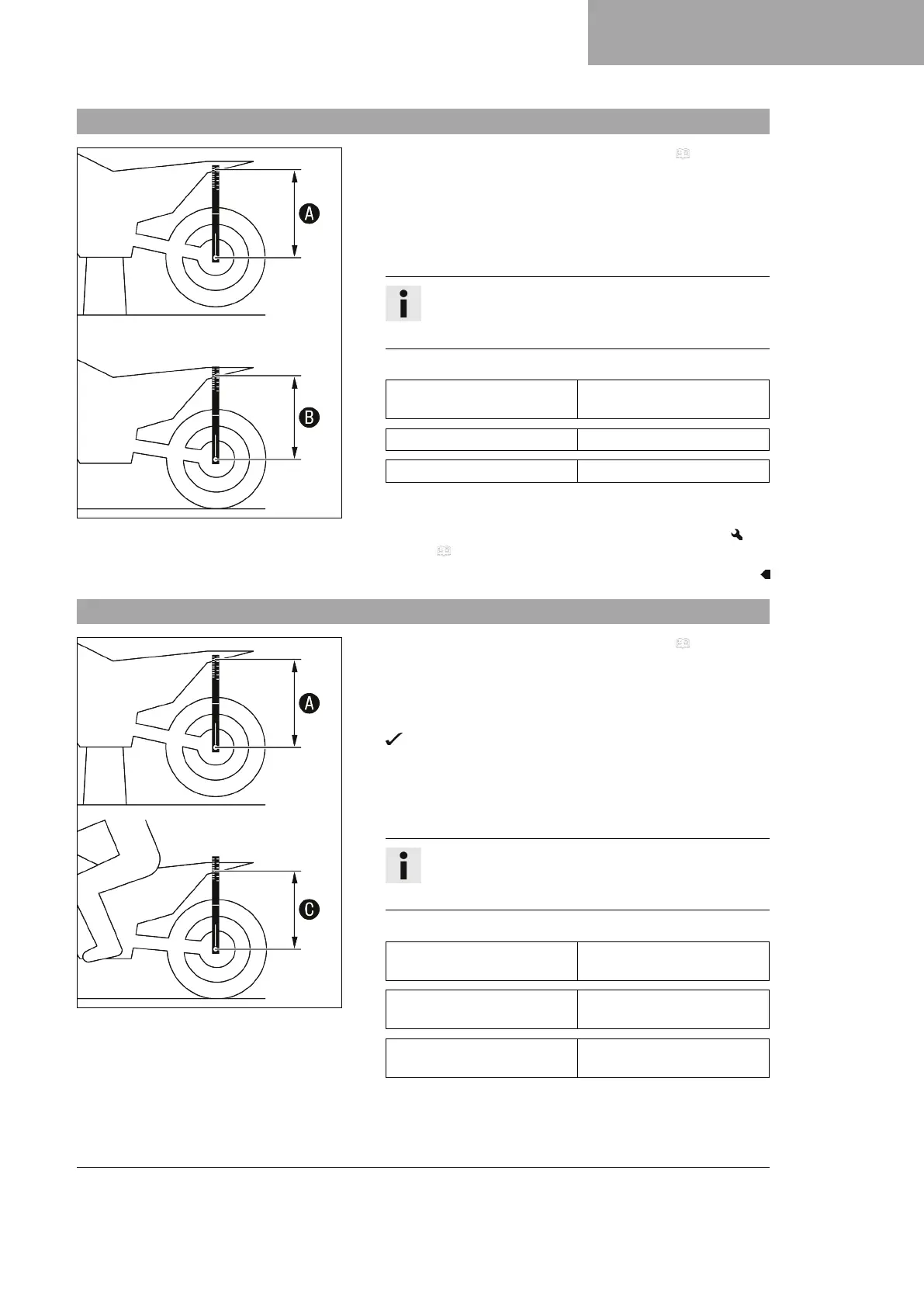 A

B

A

C