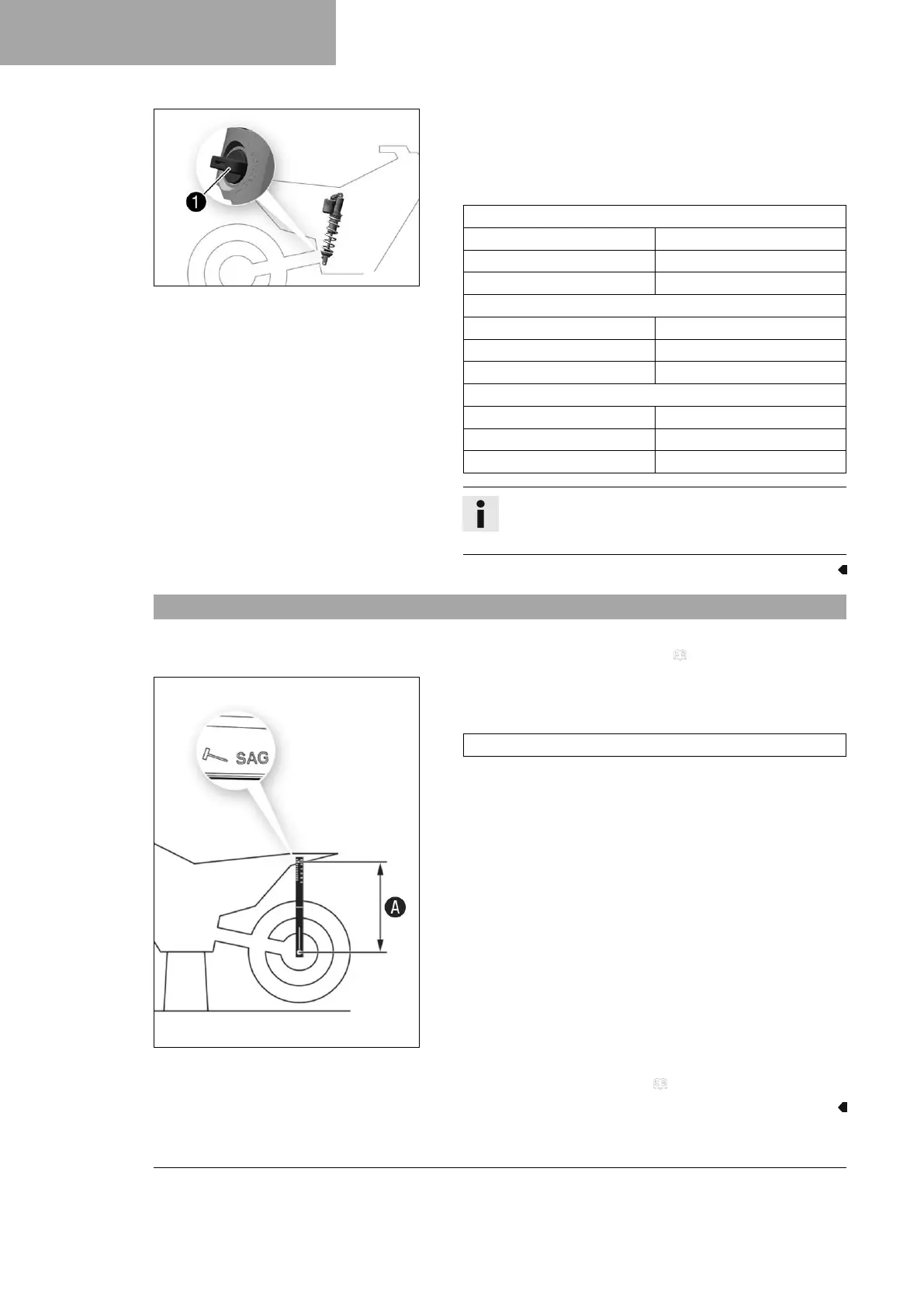 1

SAG

A