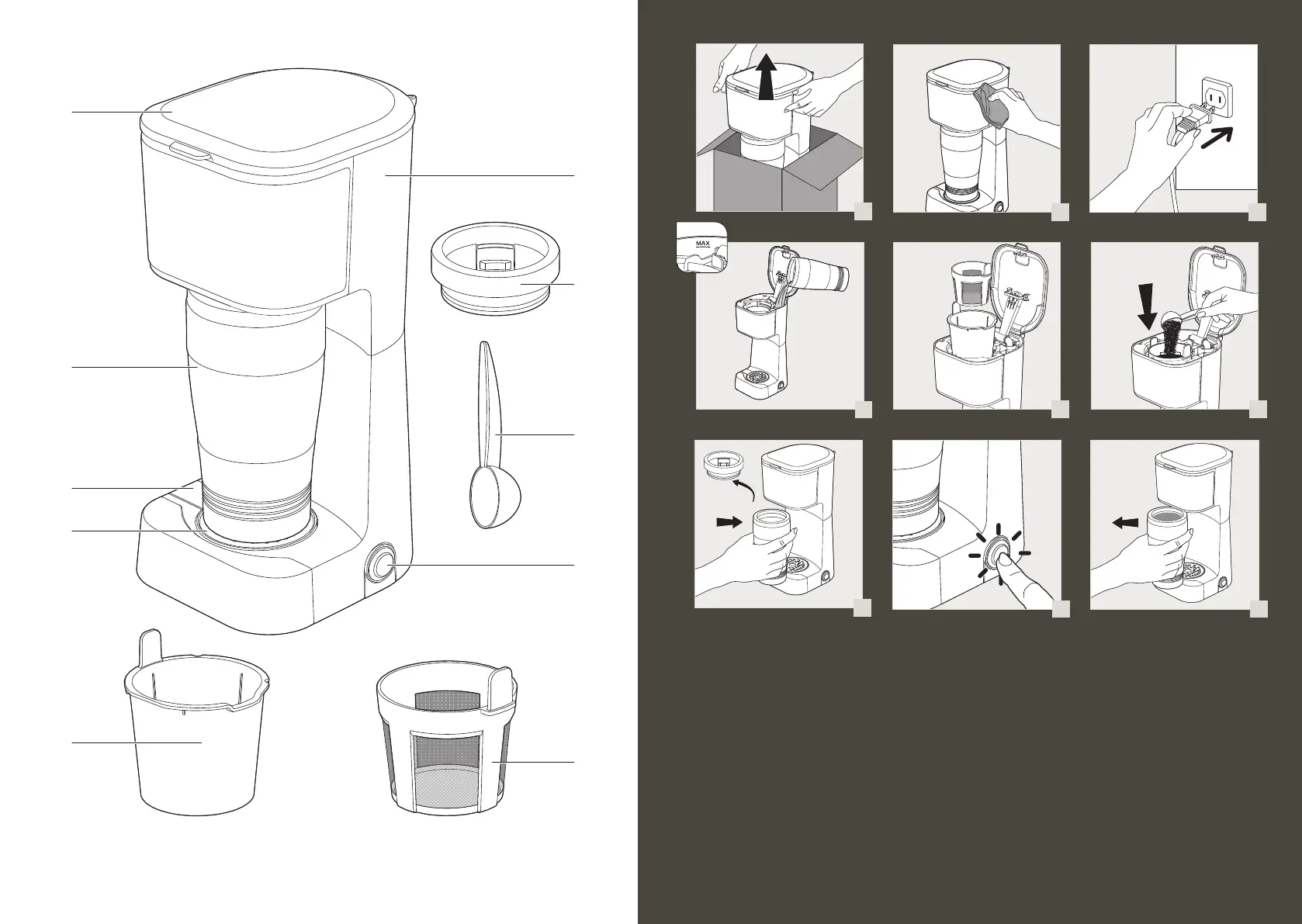 MAX