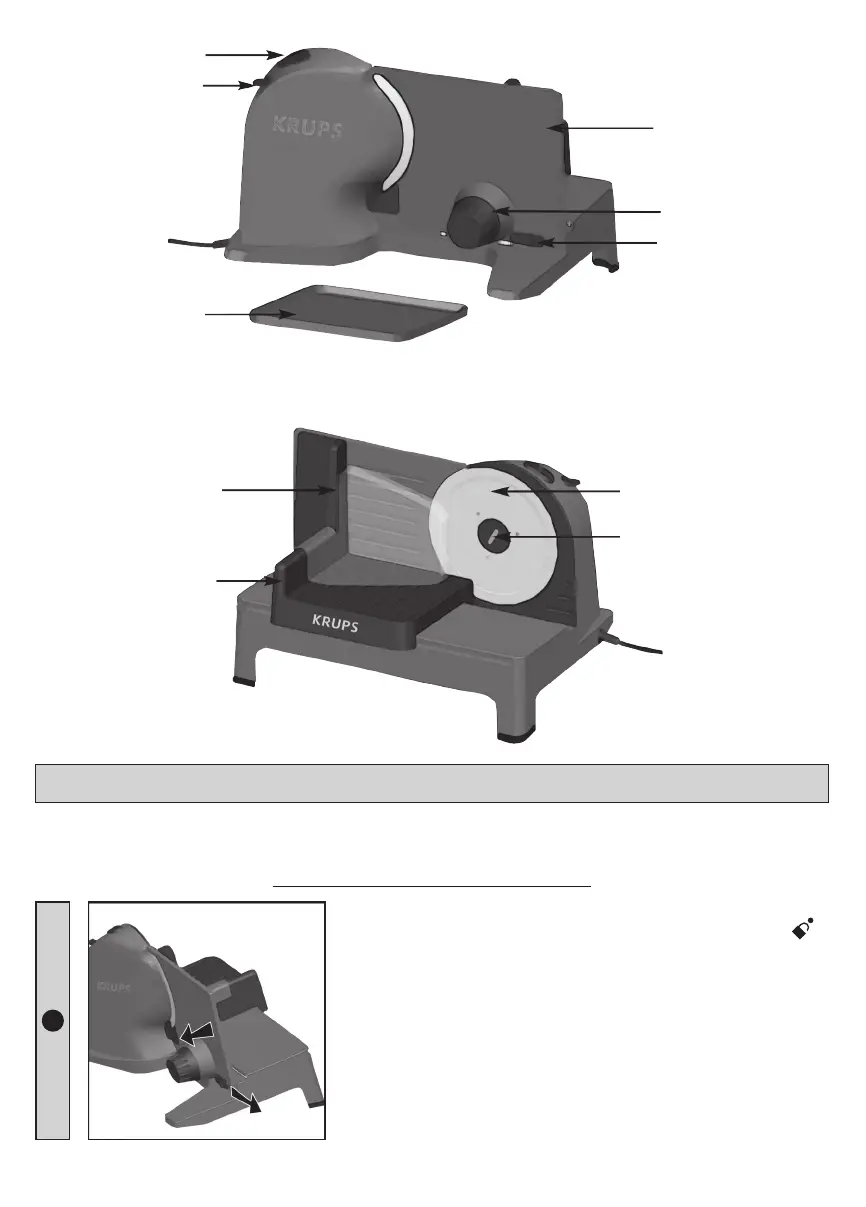 KRUPS

KRUPS

KRUPS