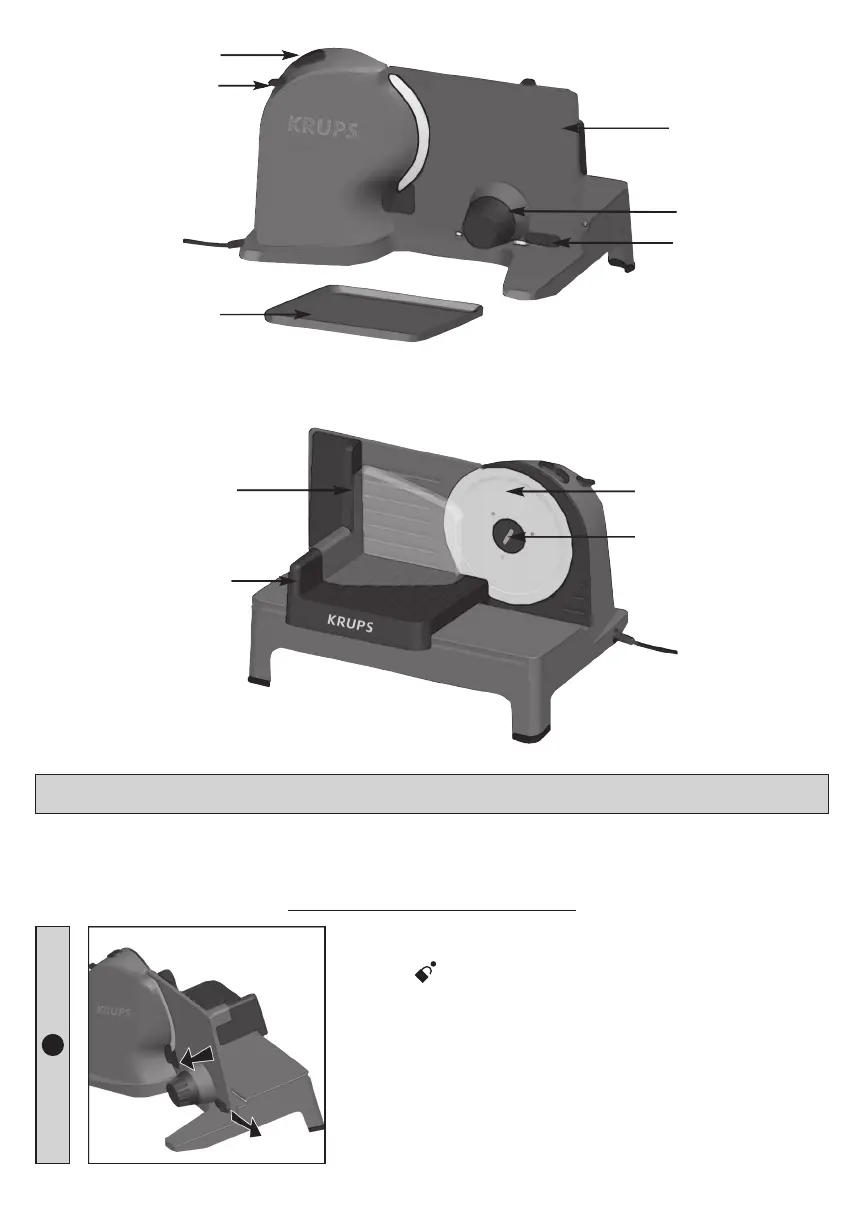 KRUPS

KRUPS

KRUPS