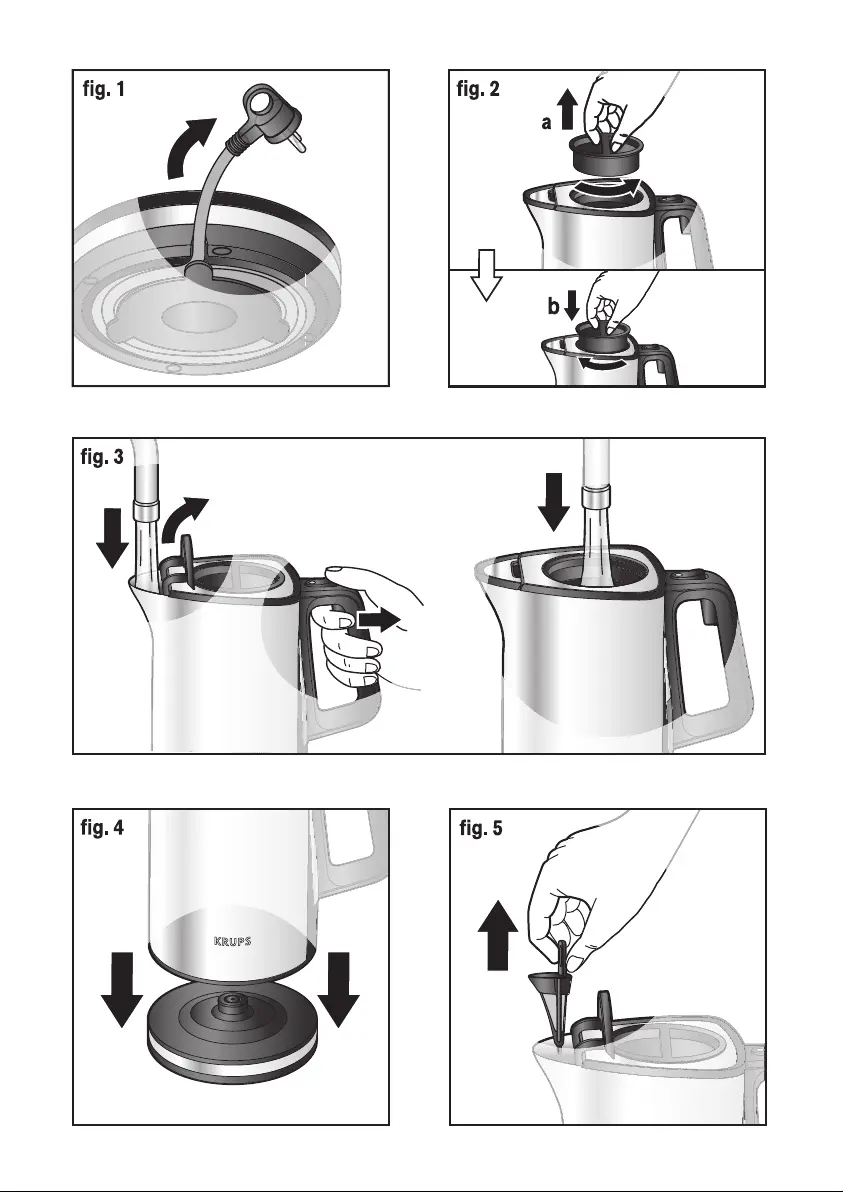 fig. 1

fig. 2

a

b

fig. 3

fig. 4

KRUPS

fig. 5