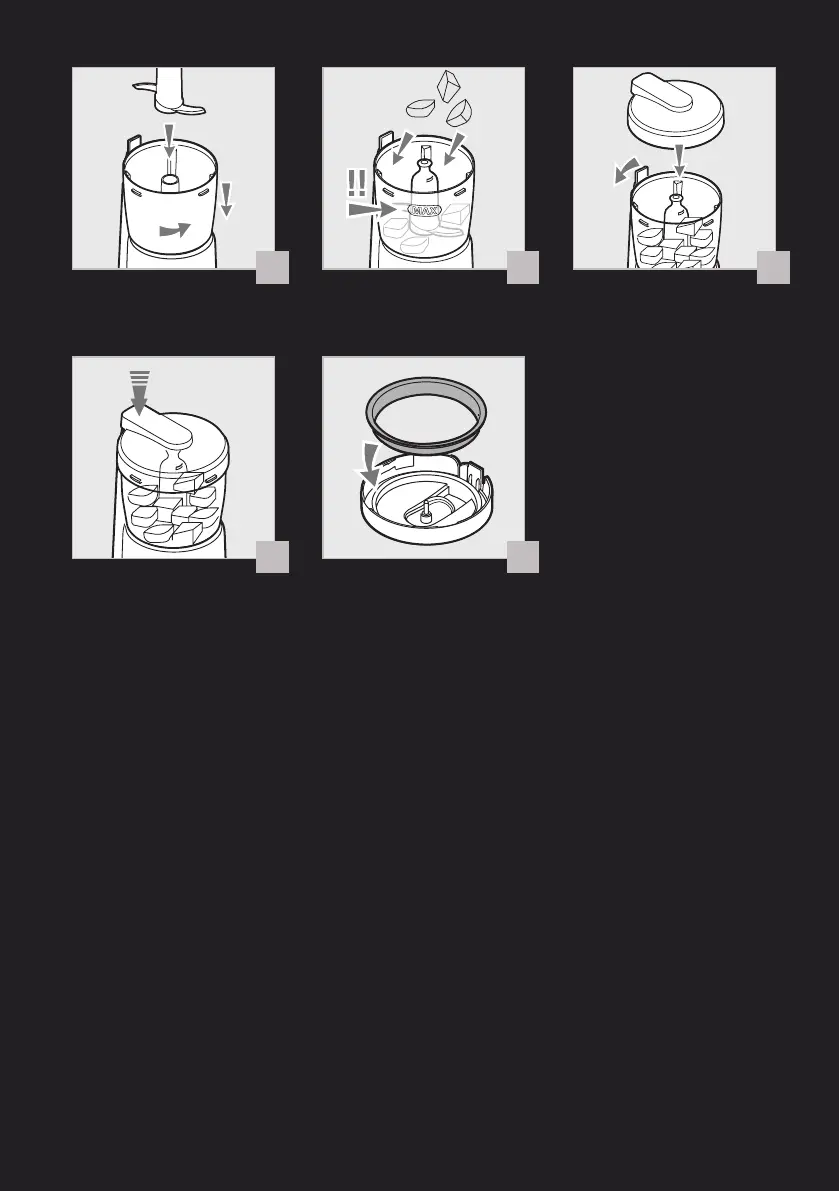 !!
MAX