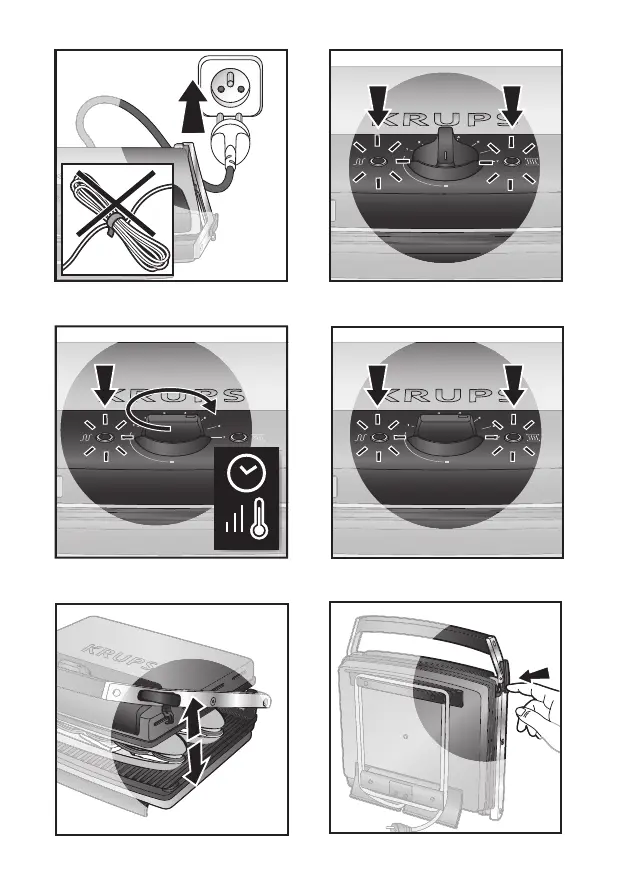 KRUPS

KRUPS

KRUPS

KRUPS