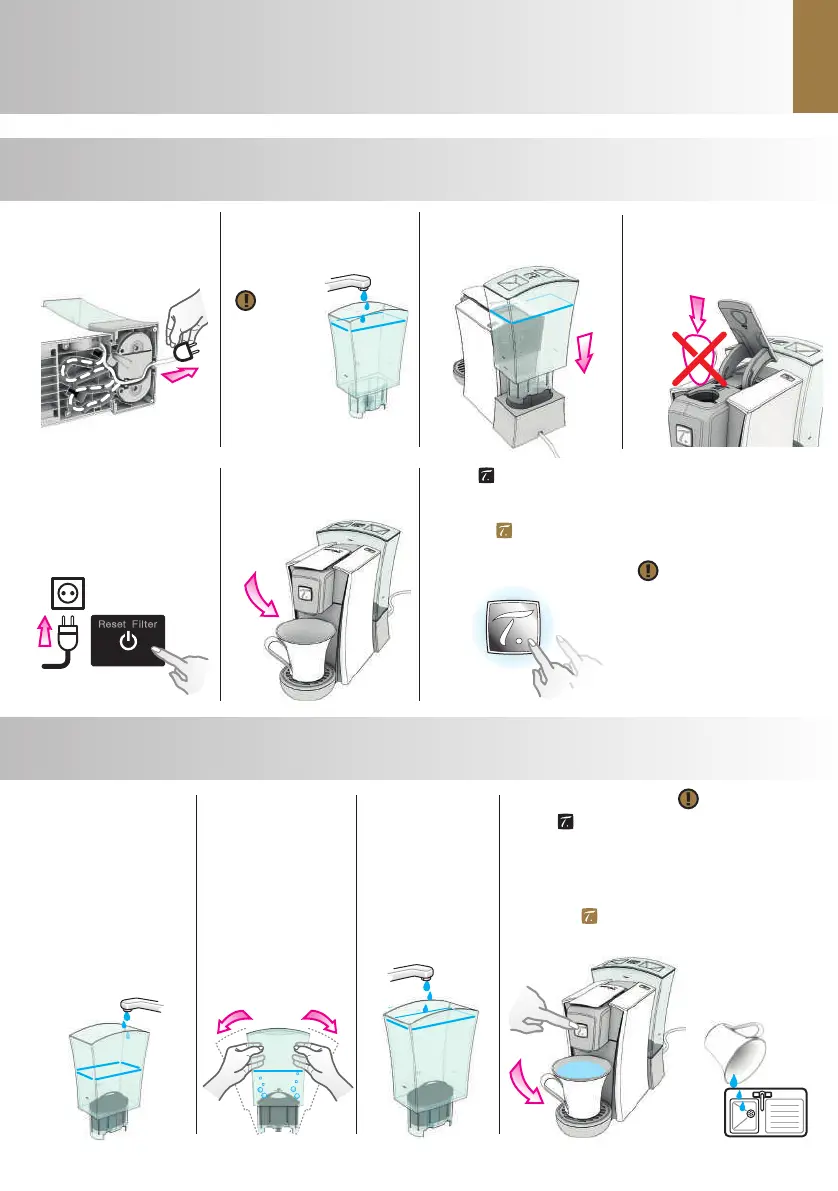 Reset Filter