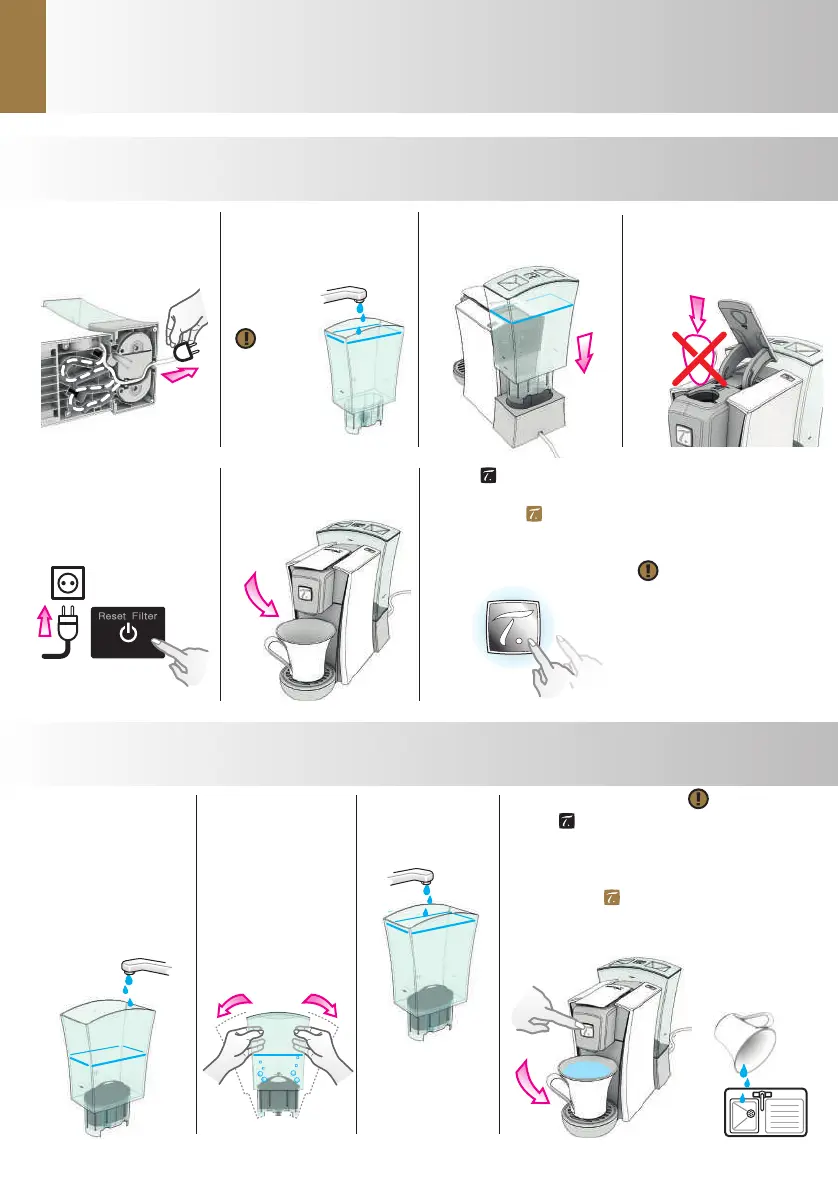 Reset Filter