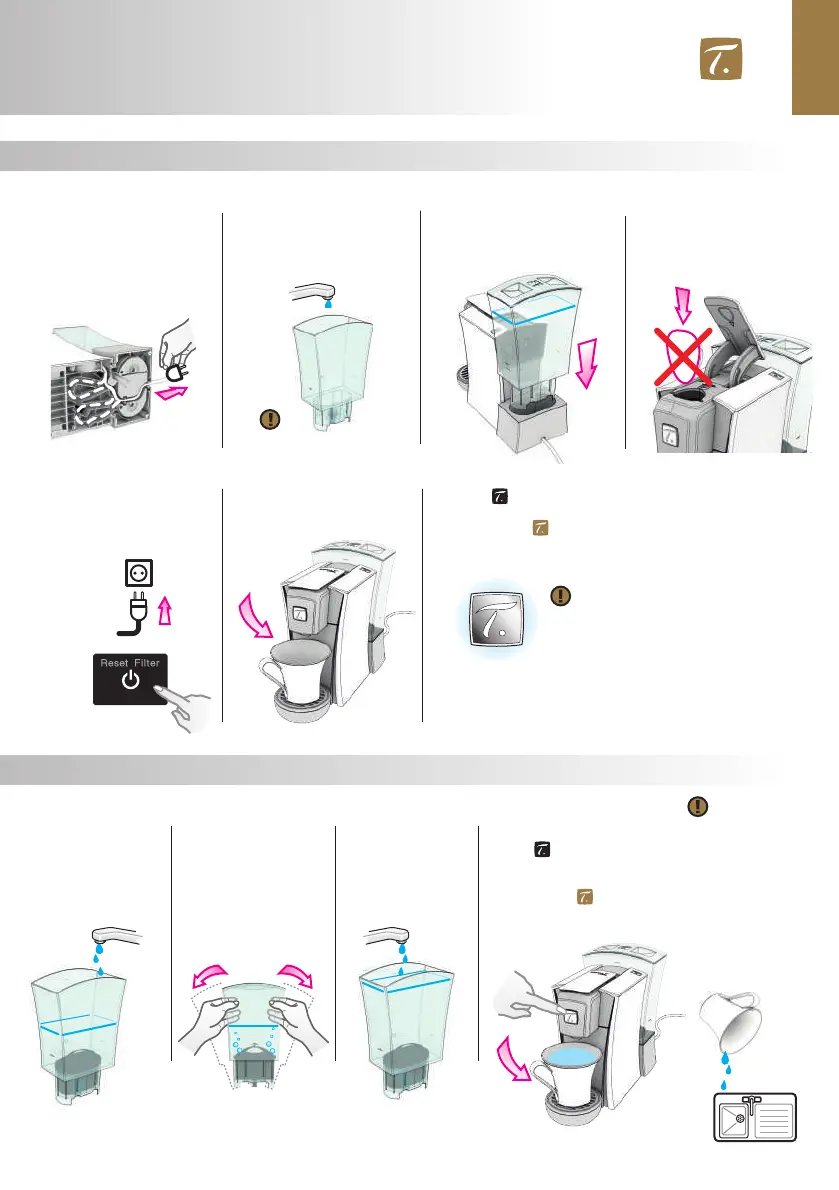 Reset Filter