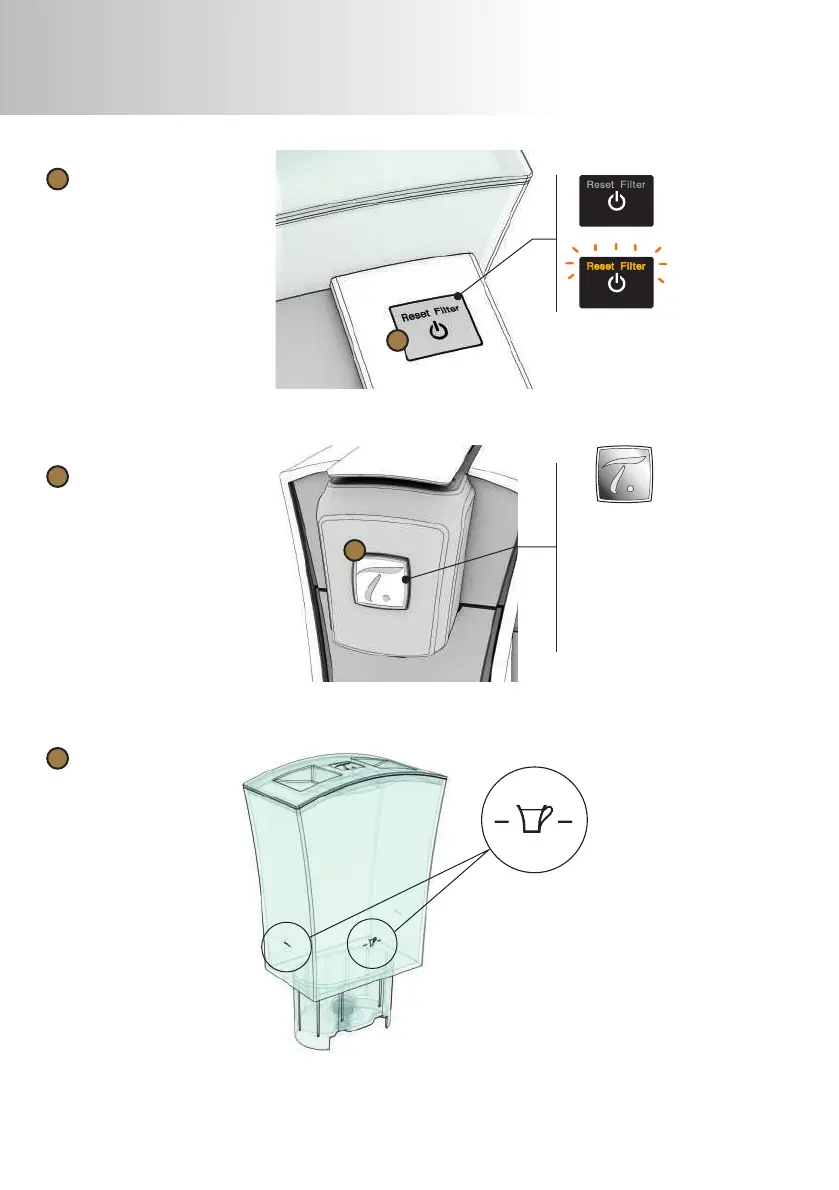 Reset Filter

Reset Filter

Reset Filter