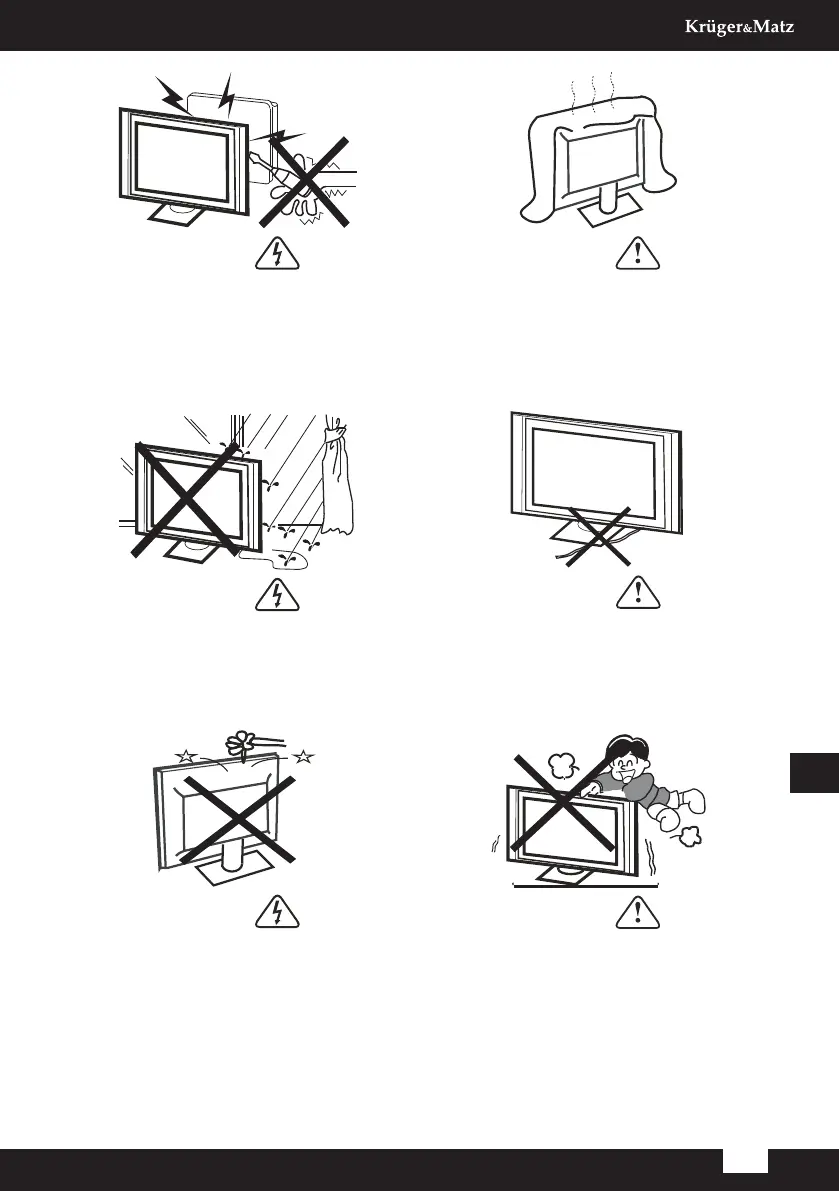 Krüger&Matz