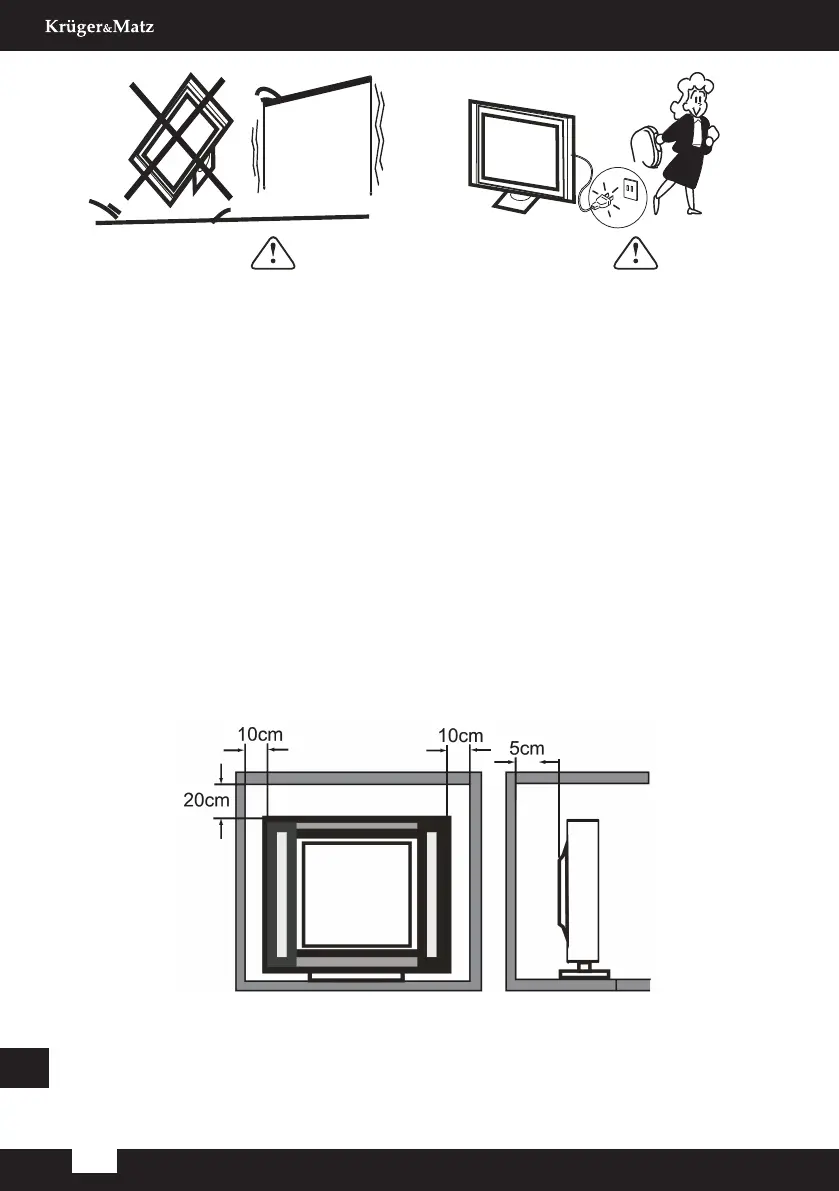 Krüger&Matz

10cm

10cm

5cm

20cm