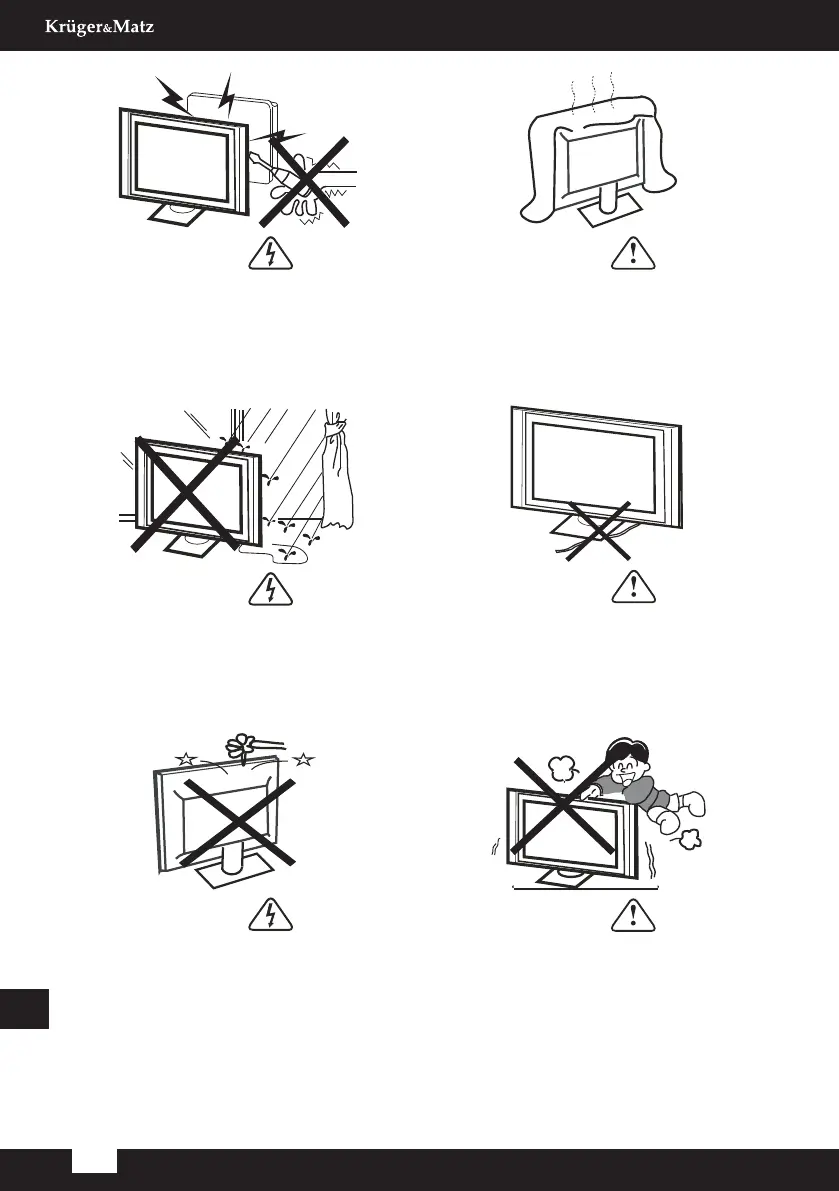 Krüger&Matz