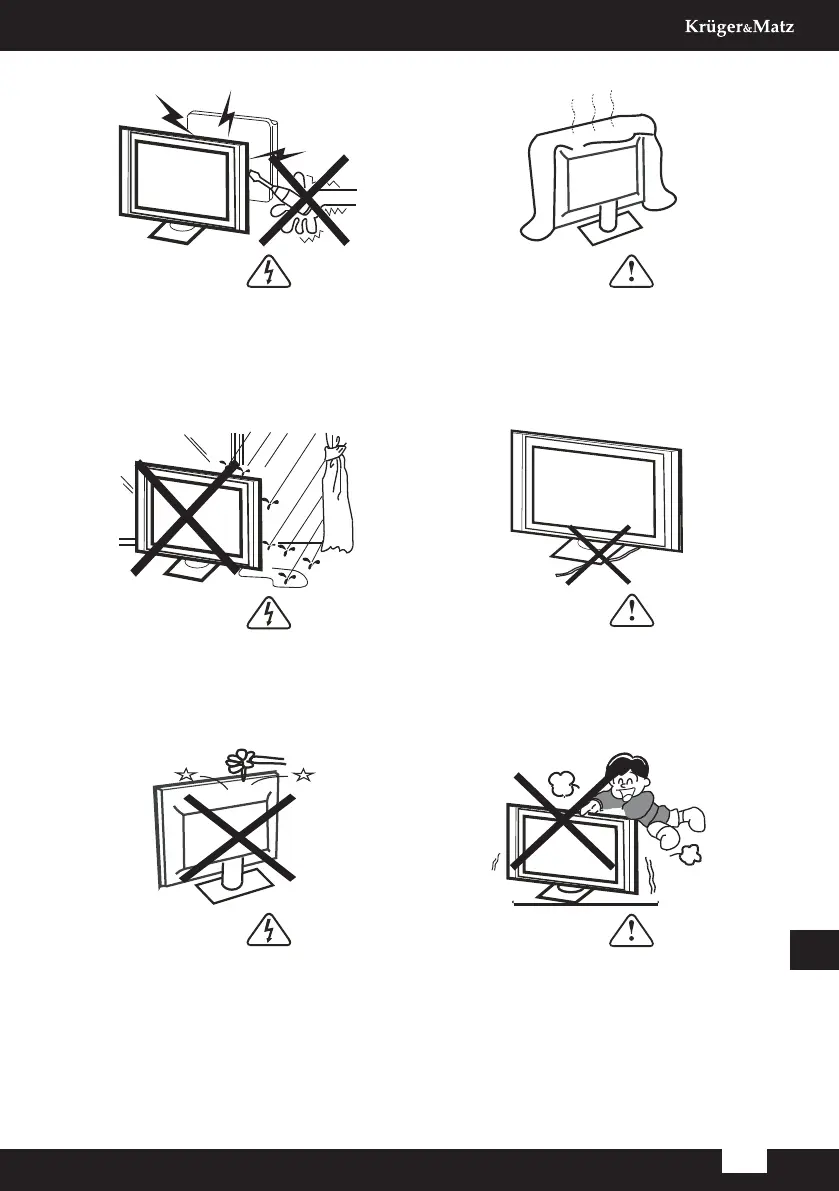 Krüger&Matz