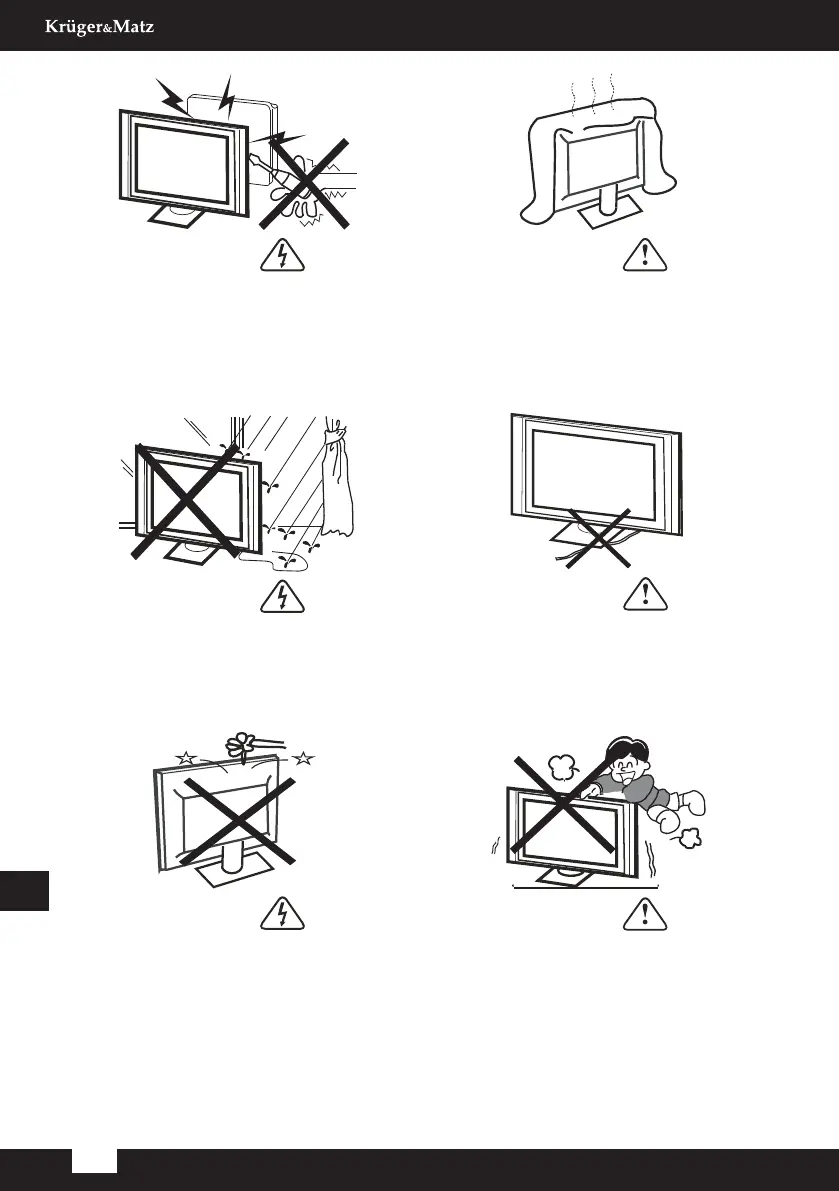 Krüger&Matz