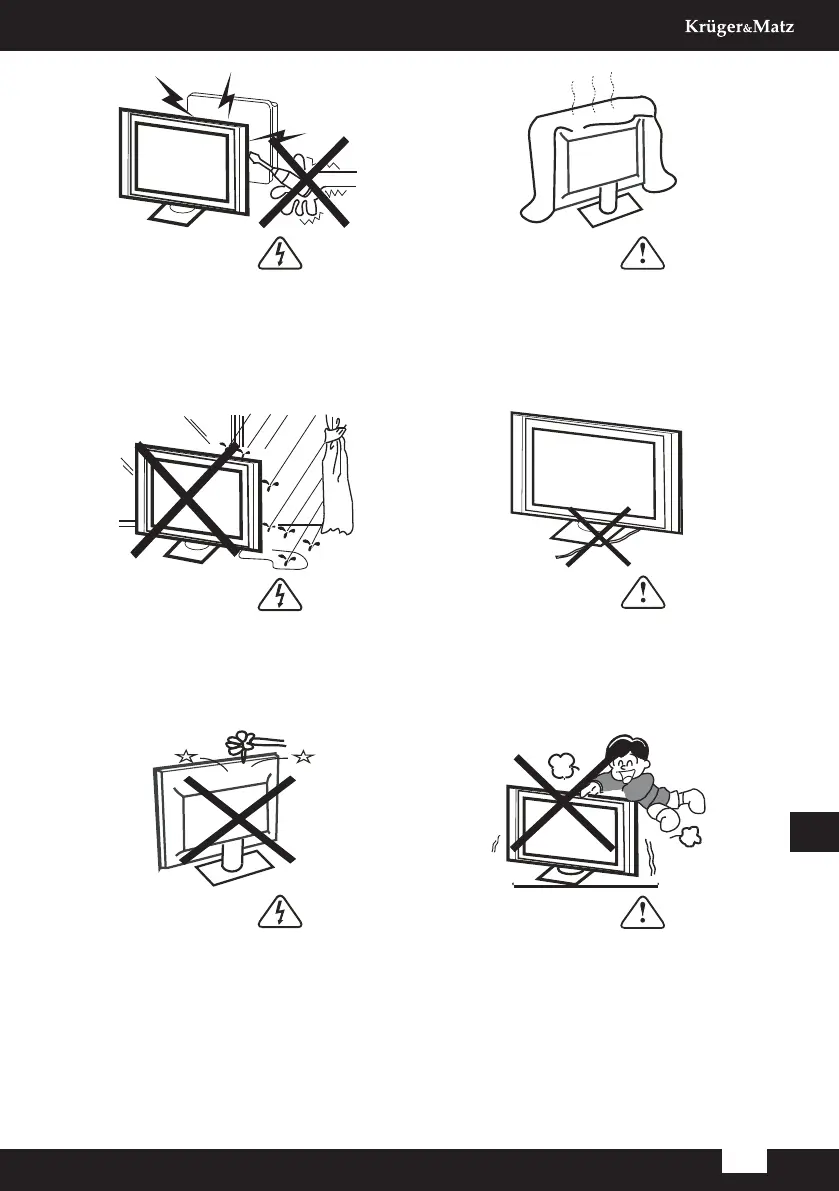 Krüger&Matz