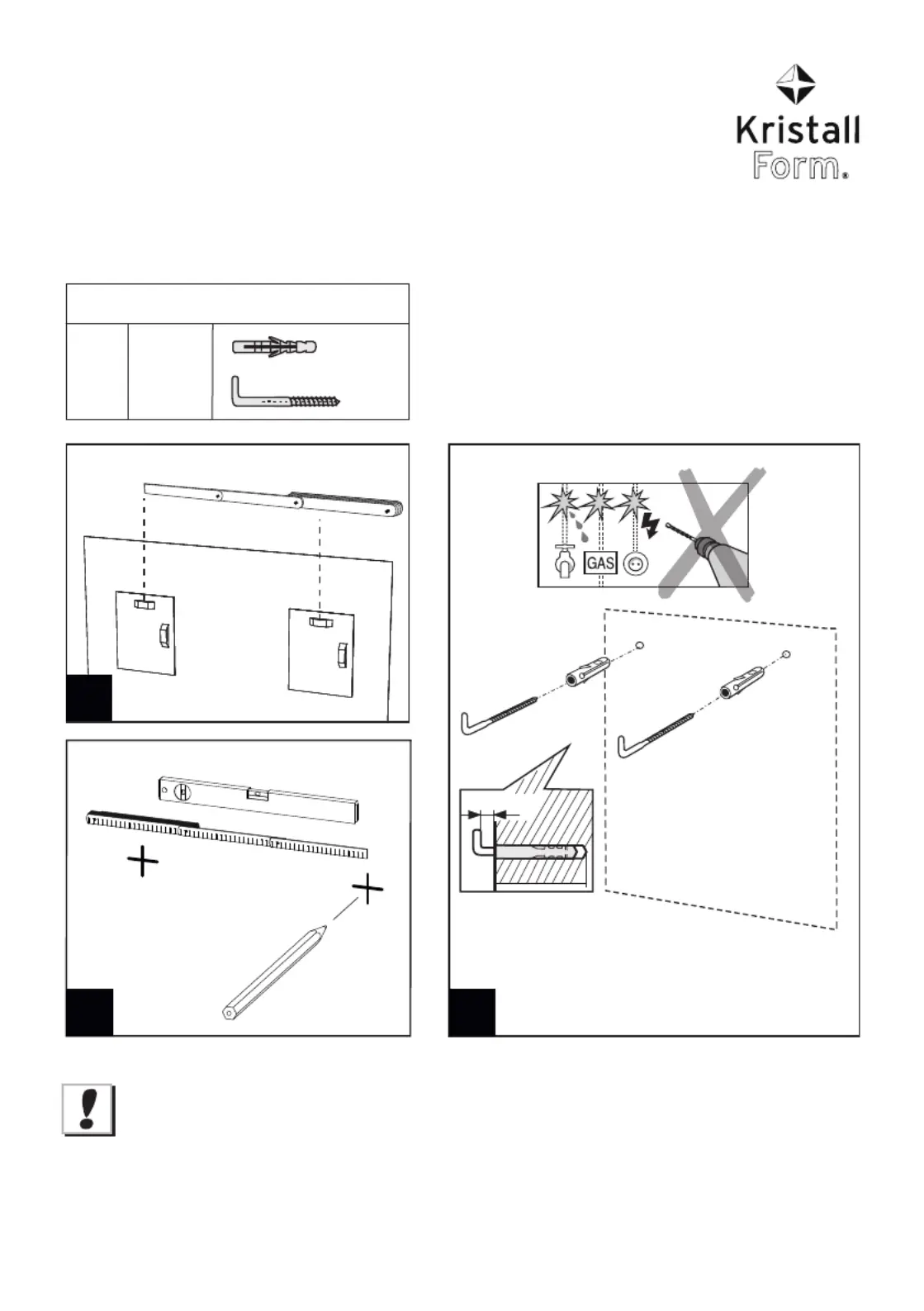 Kristall Form.

GAS