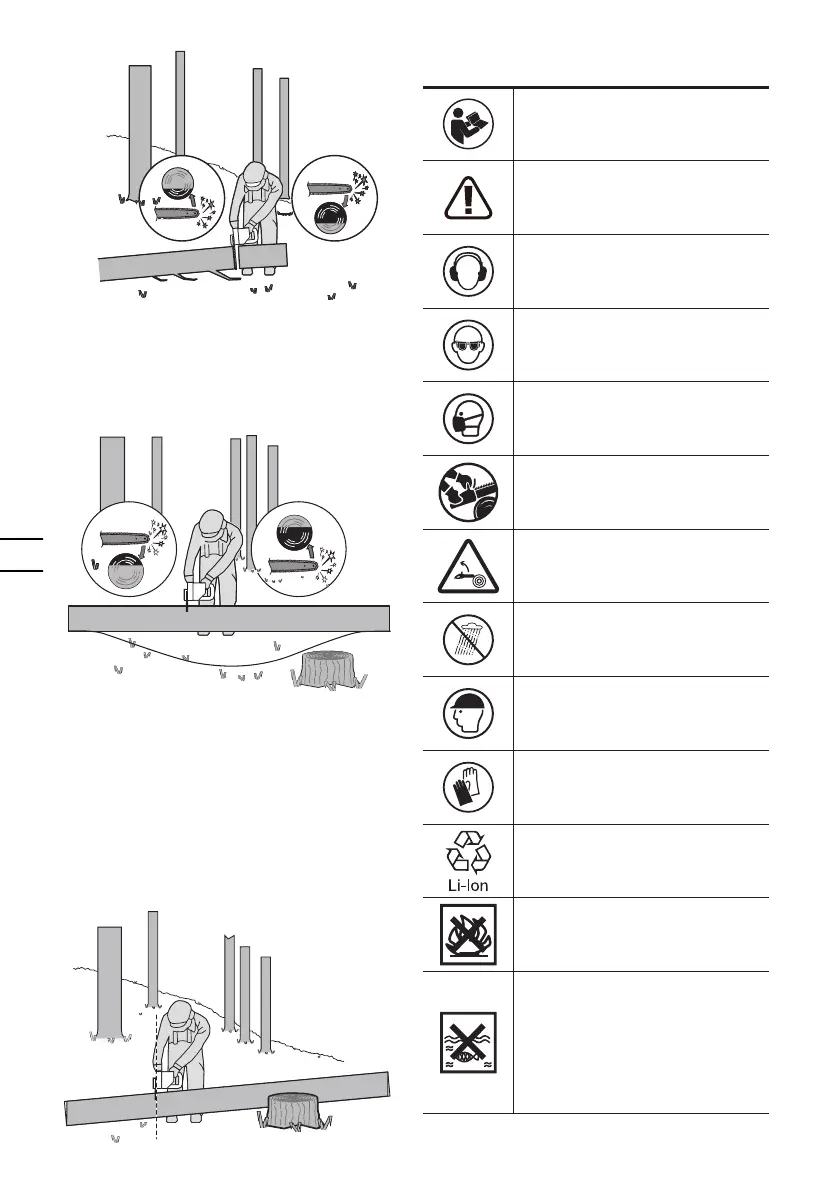 Li-Ion