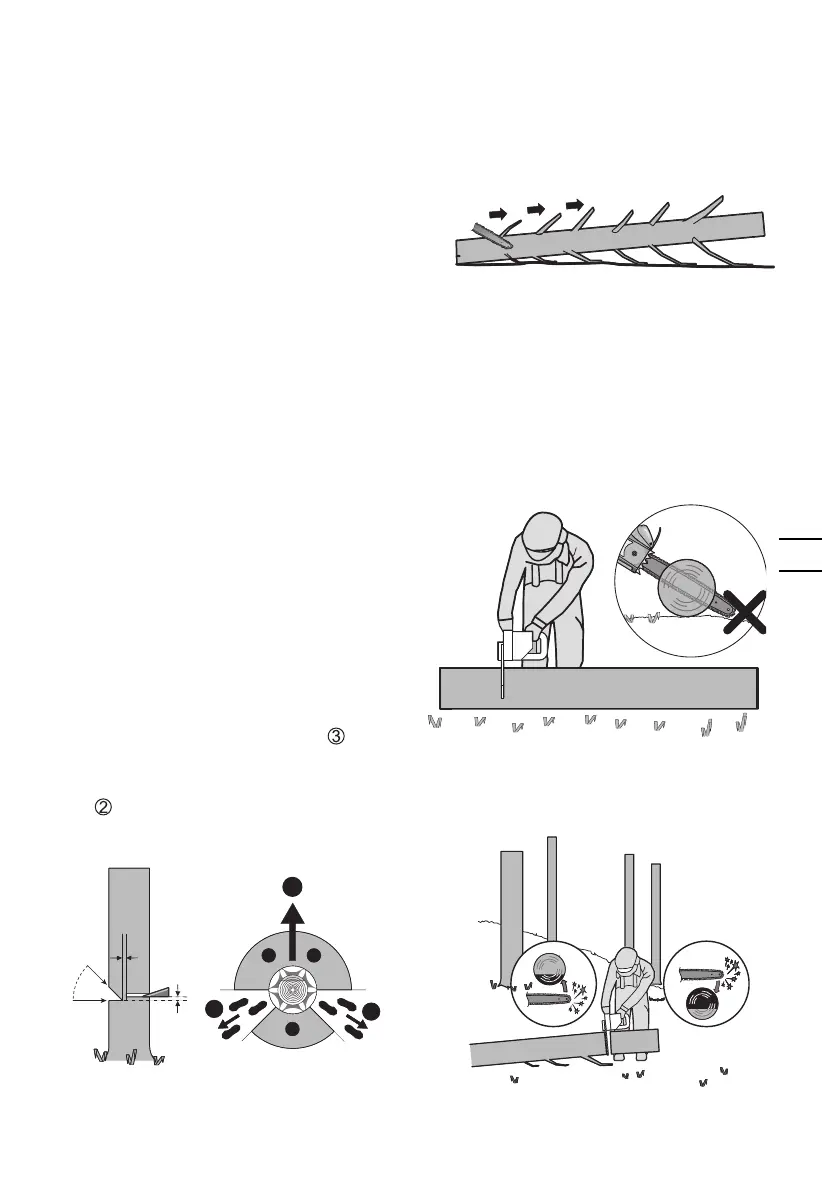 ③

②