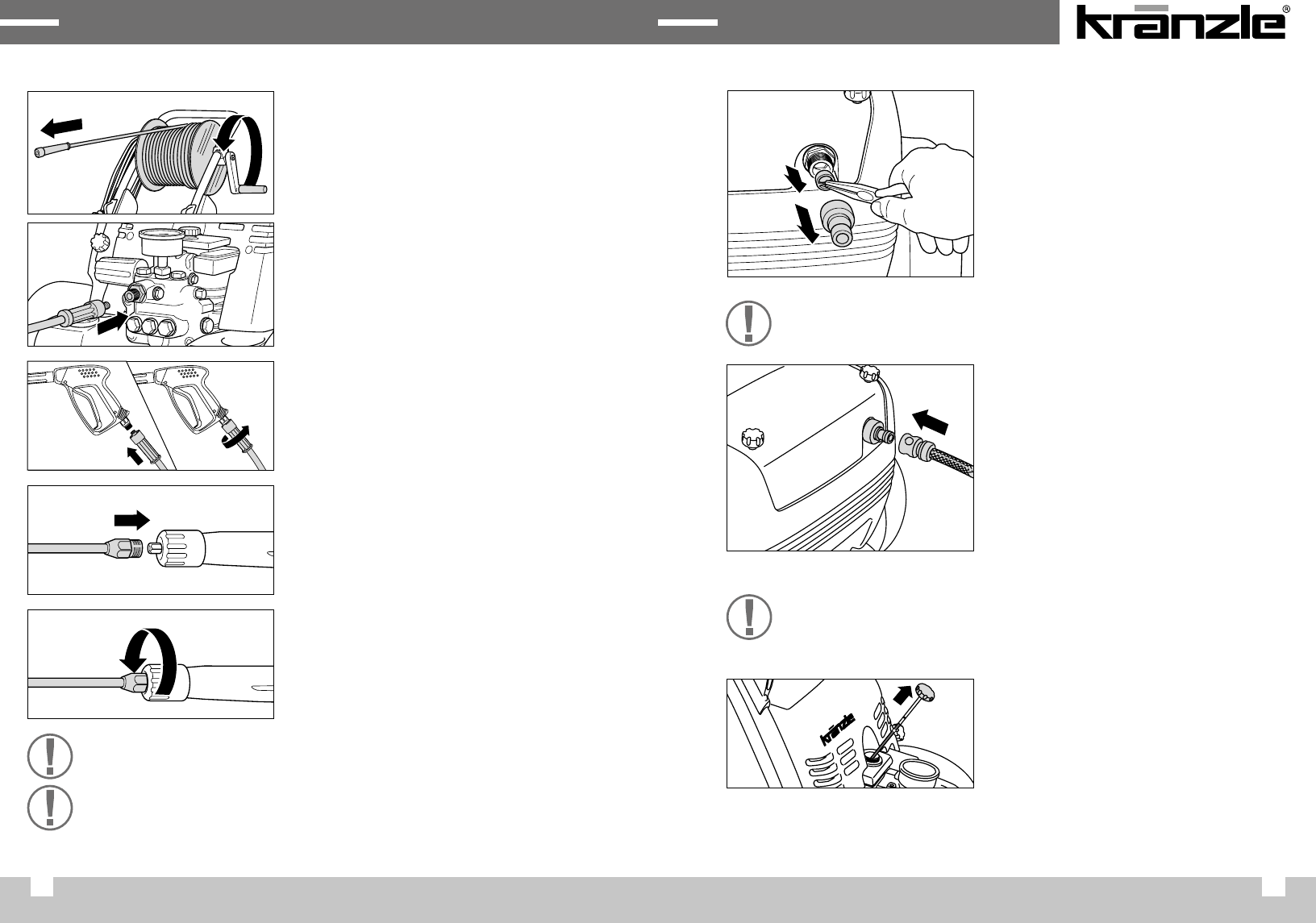 kränzle®

kränzle