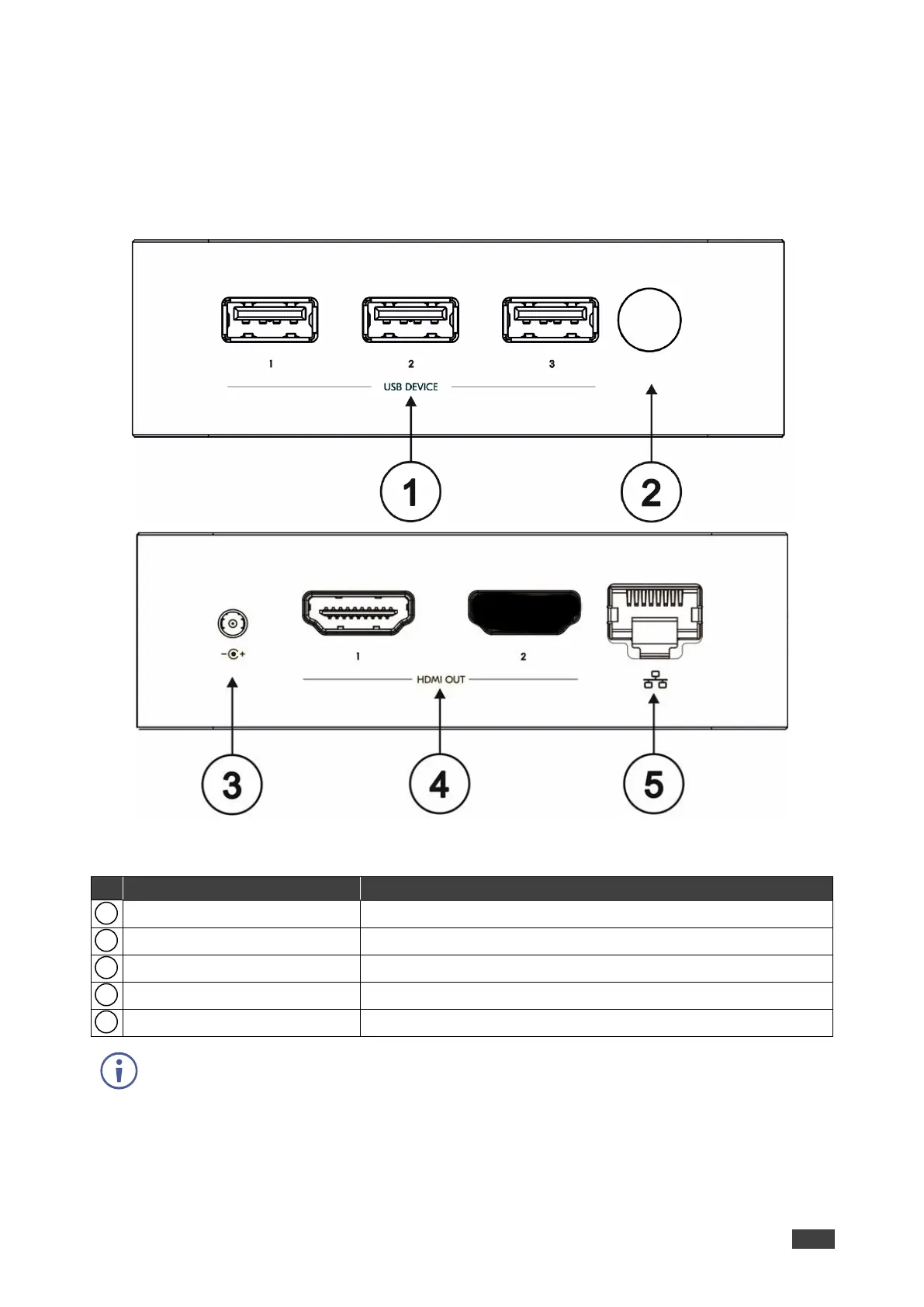 1 2 3

USB DEVICE

1

2

1 2

HDMI OUT

3

4

5