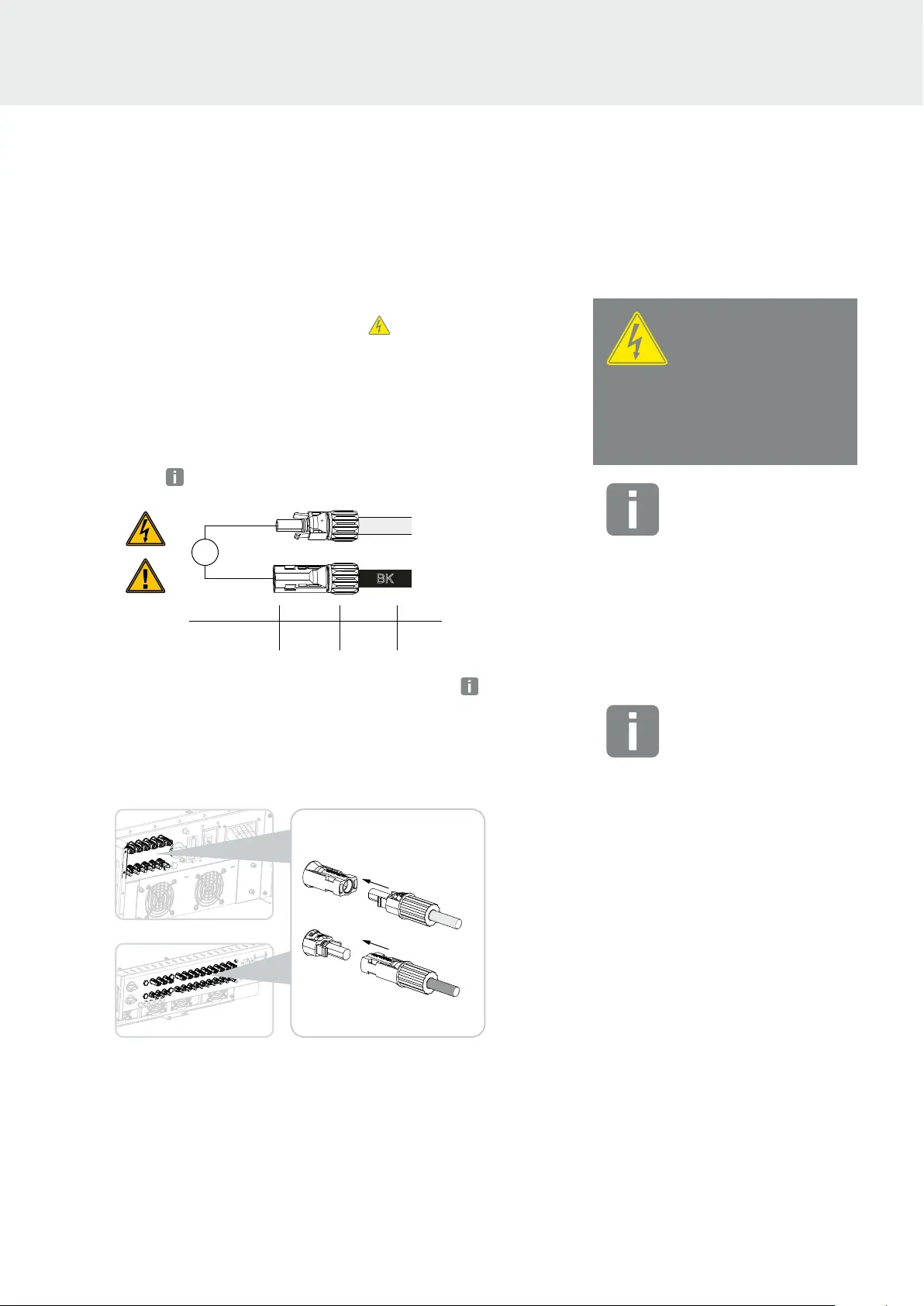 BK