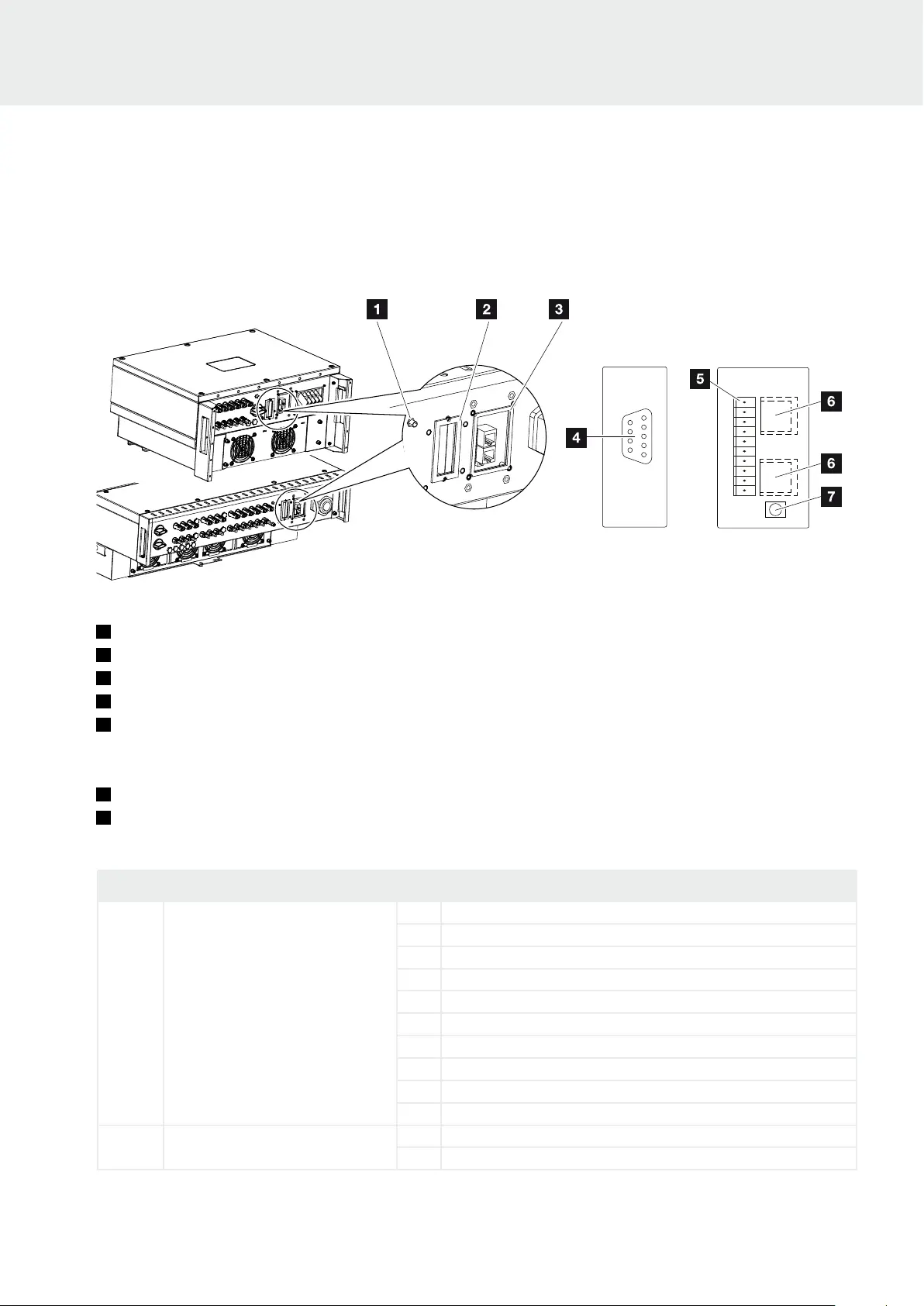 1

2

3

4

5

6

6

7