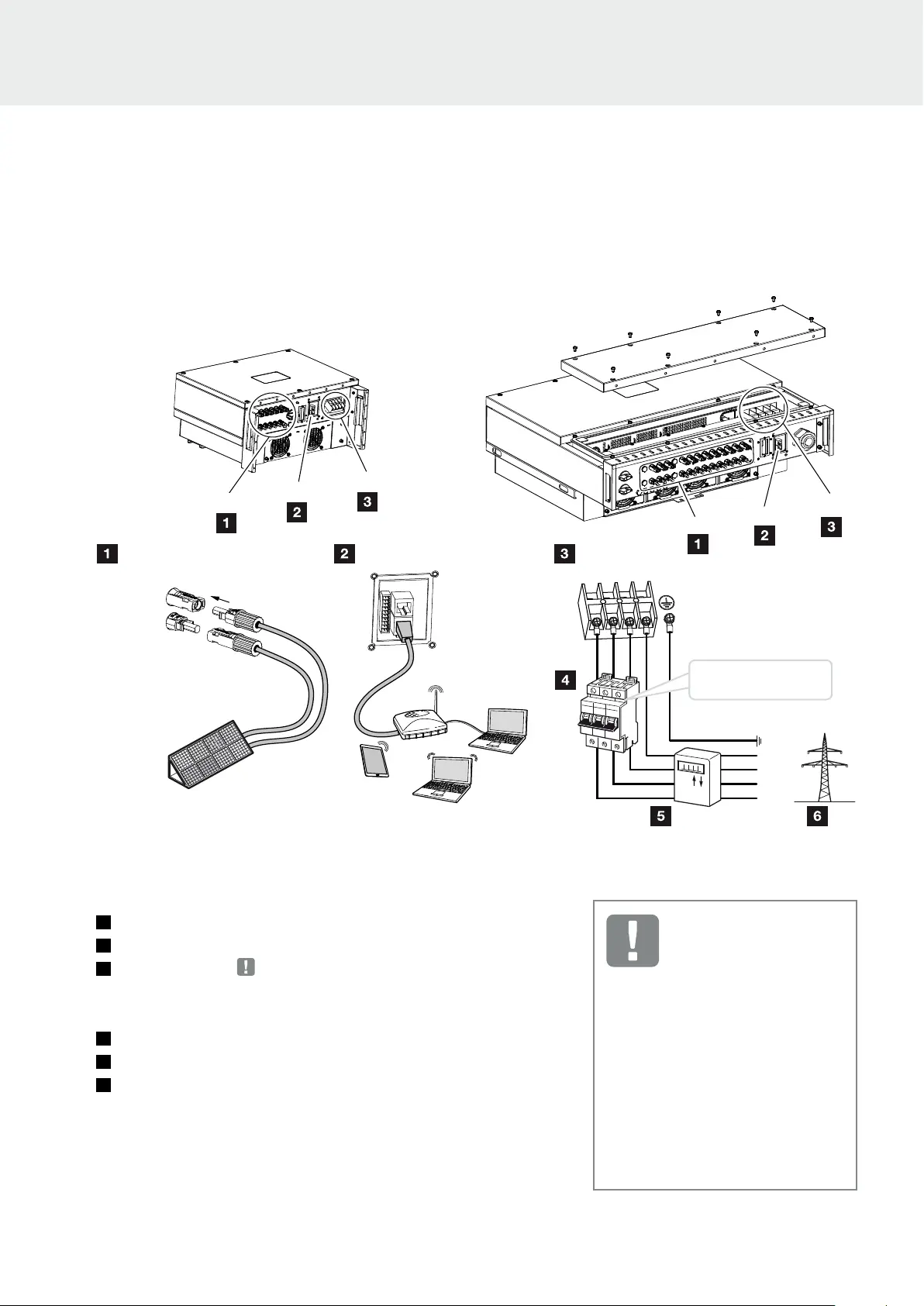 1

2

3

1

2

3

1

2

3

4

5

6