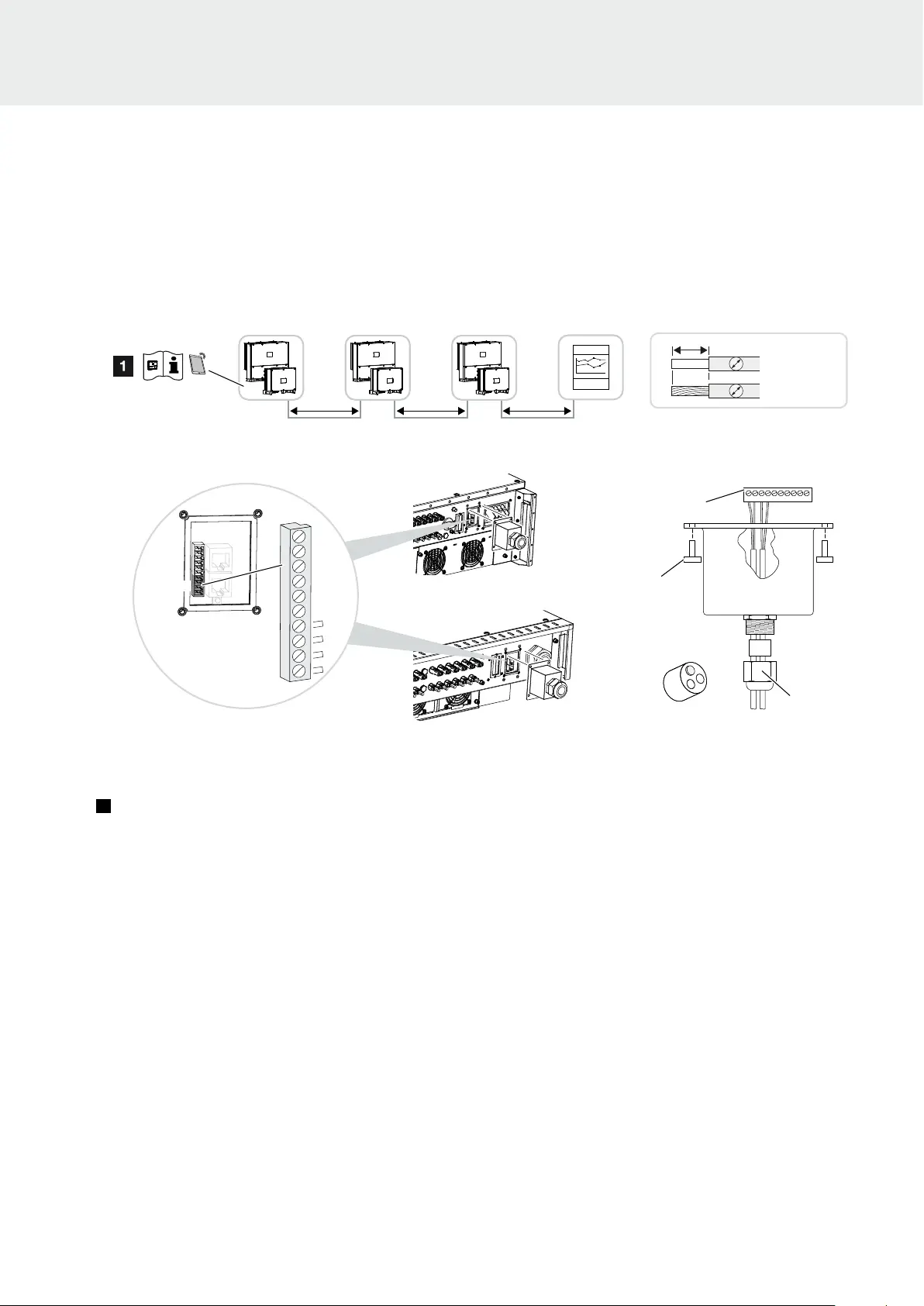 1