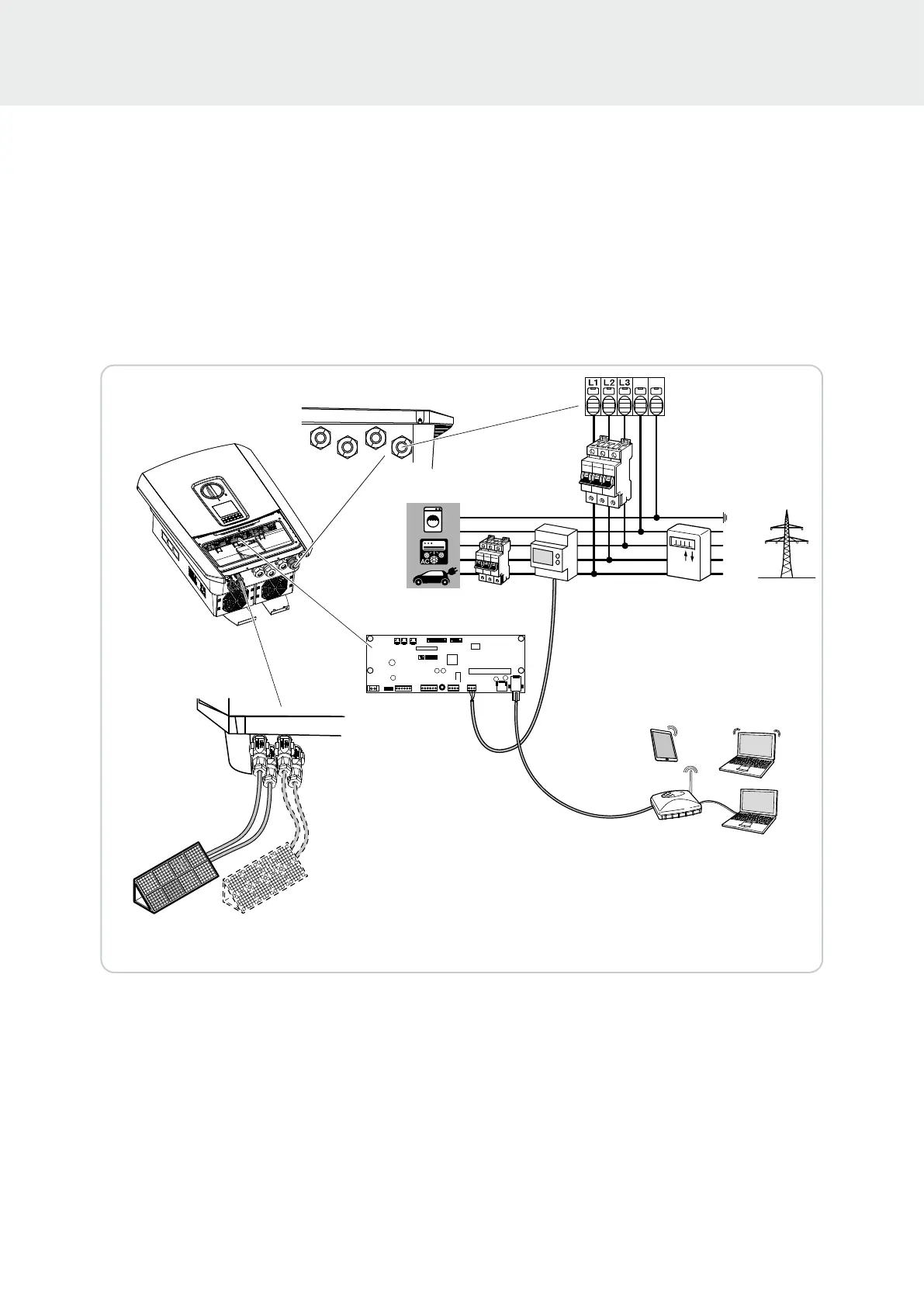 L1 L2 L3

AC