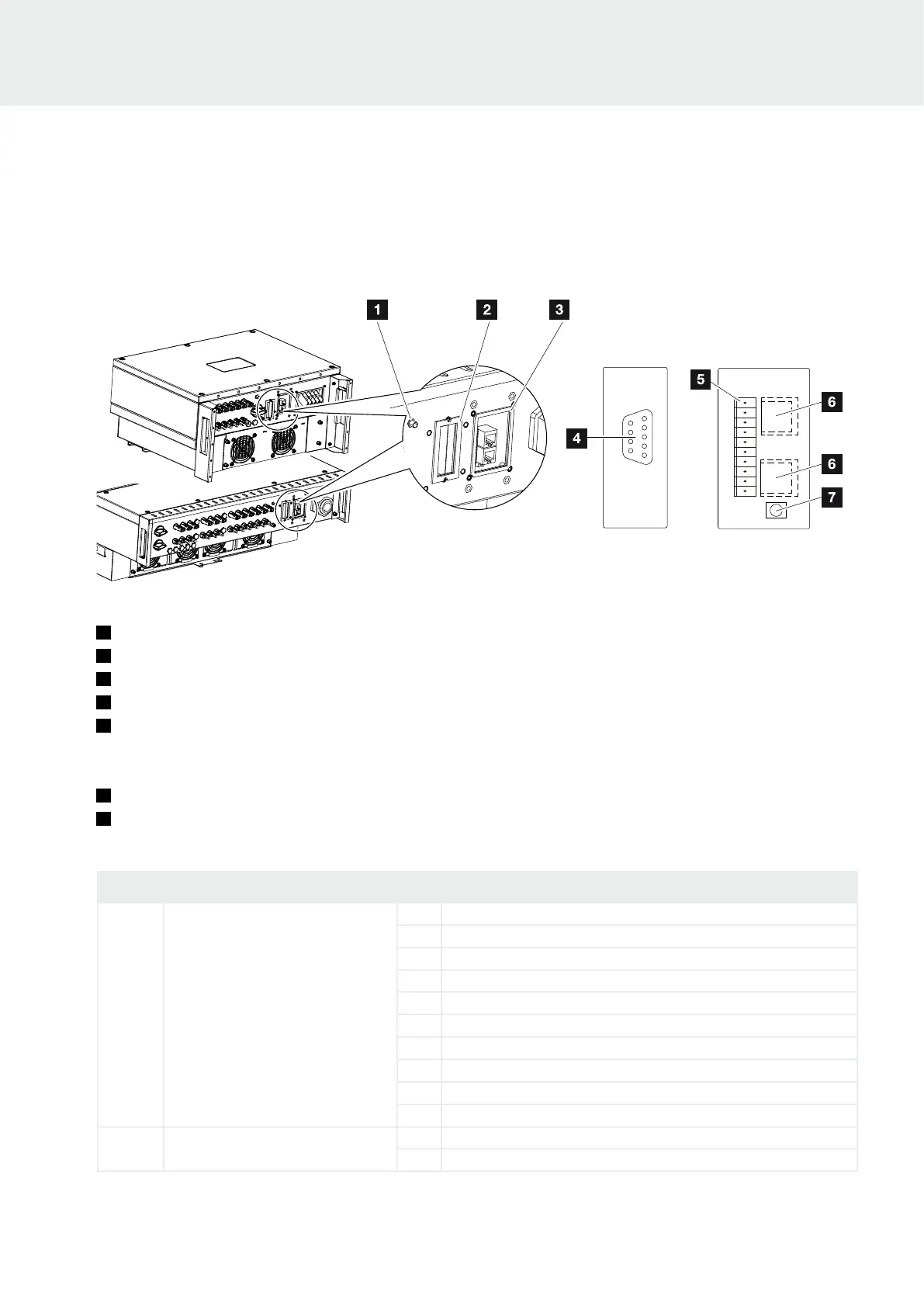 1

2

3

4

5

6

6

7