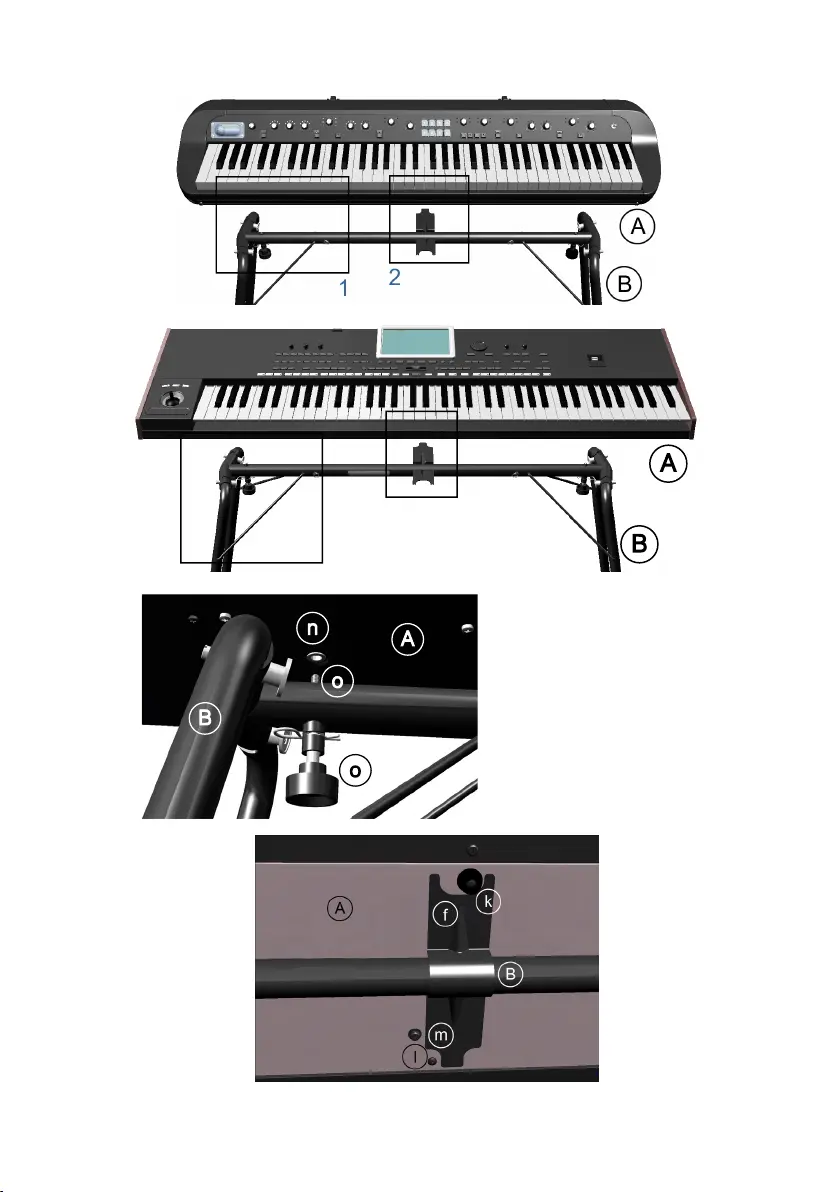 A
B
1
2

A
B

n
A
o
B
o

A
f
k
B
m
l