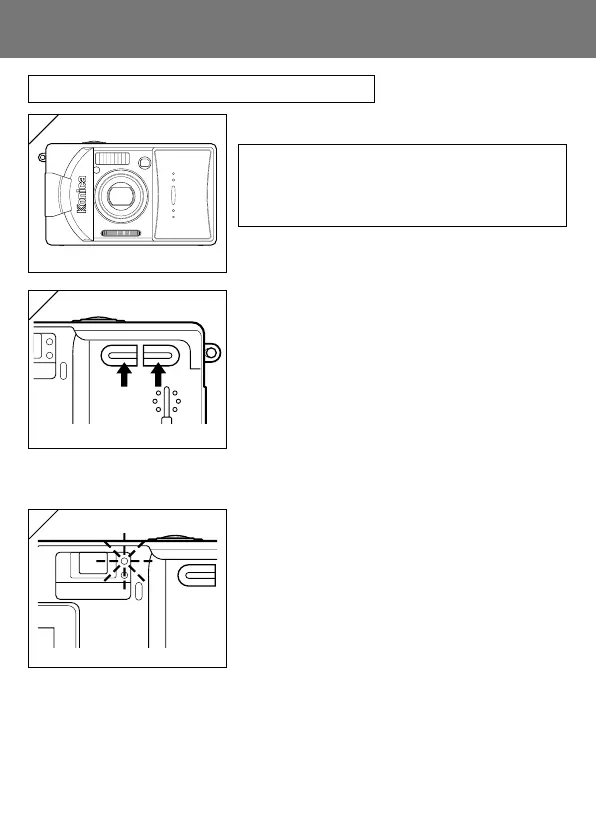 Konica