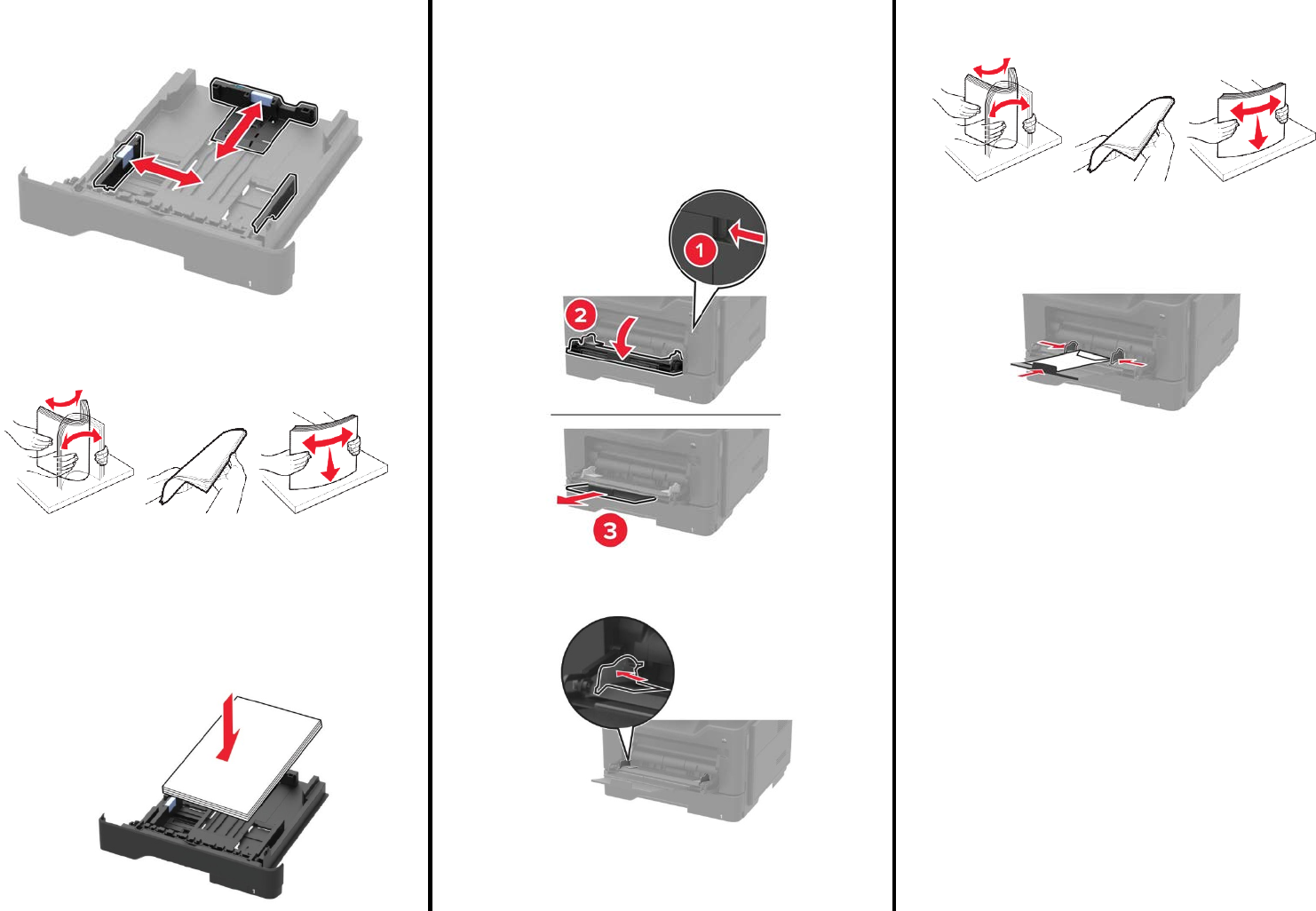 1

2

3