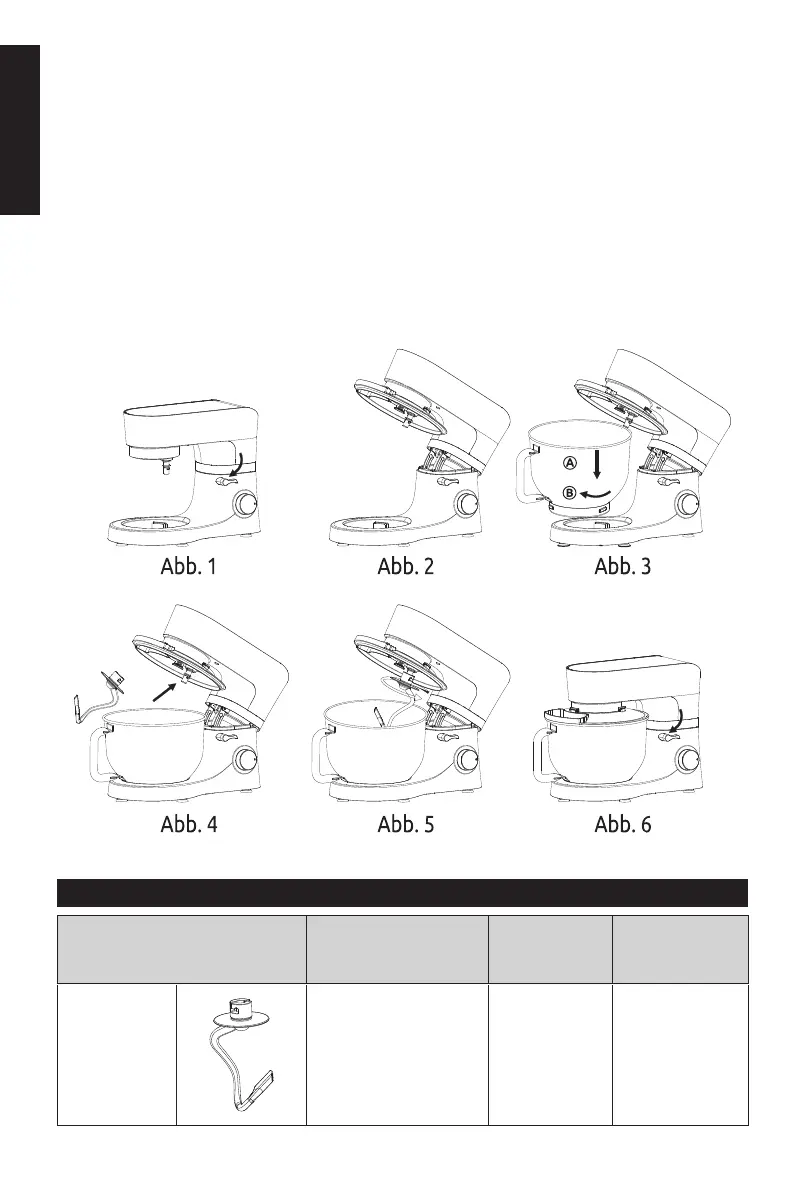 A

B

Abb. 1

Abb. 2

Abb. 3

Abb. 4

Abb. 5

Abb. 6