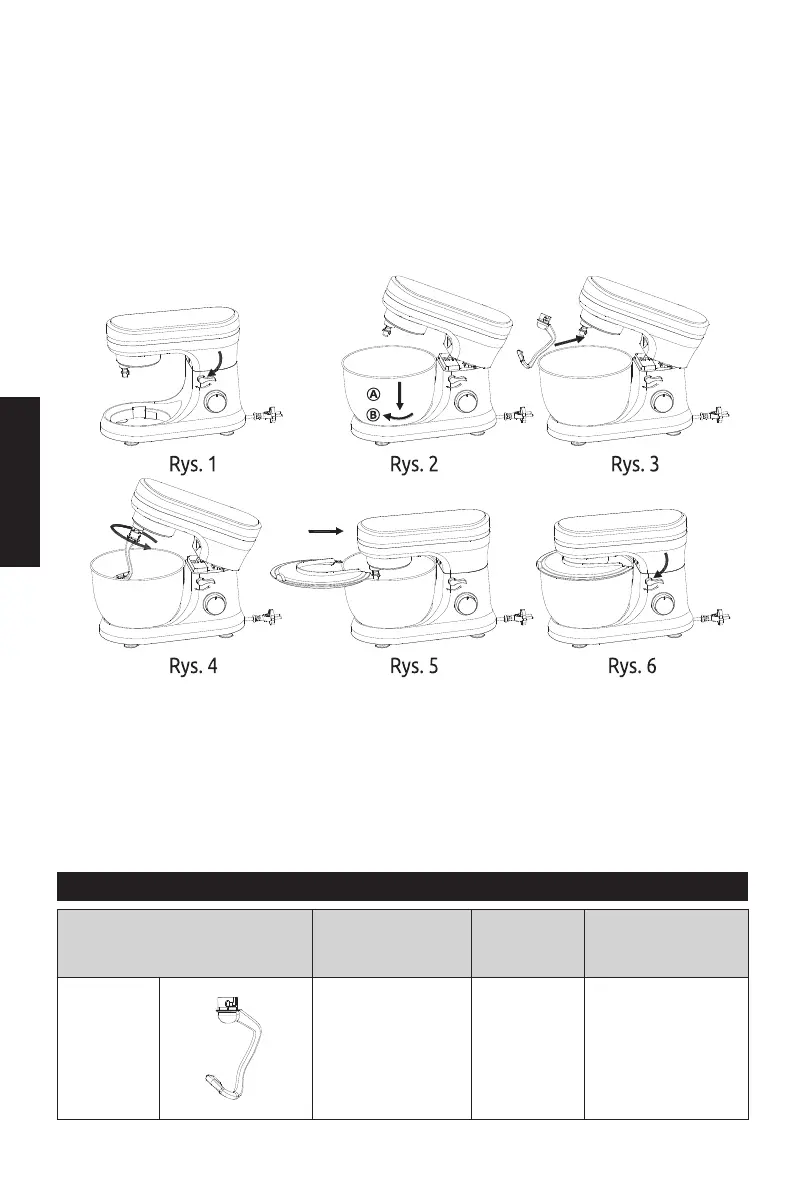 Rys. 1

A
B

Rys. 2

Rys. 3

Rys. 4

Rys. 5

Rys. 6