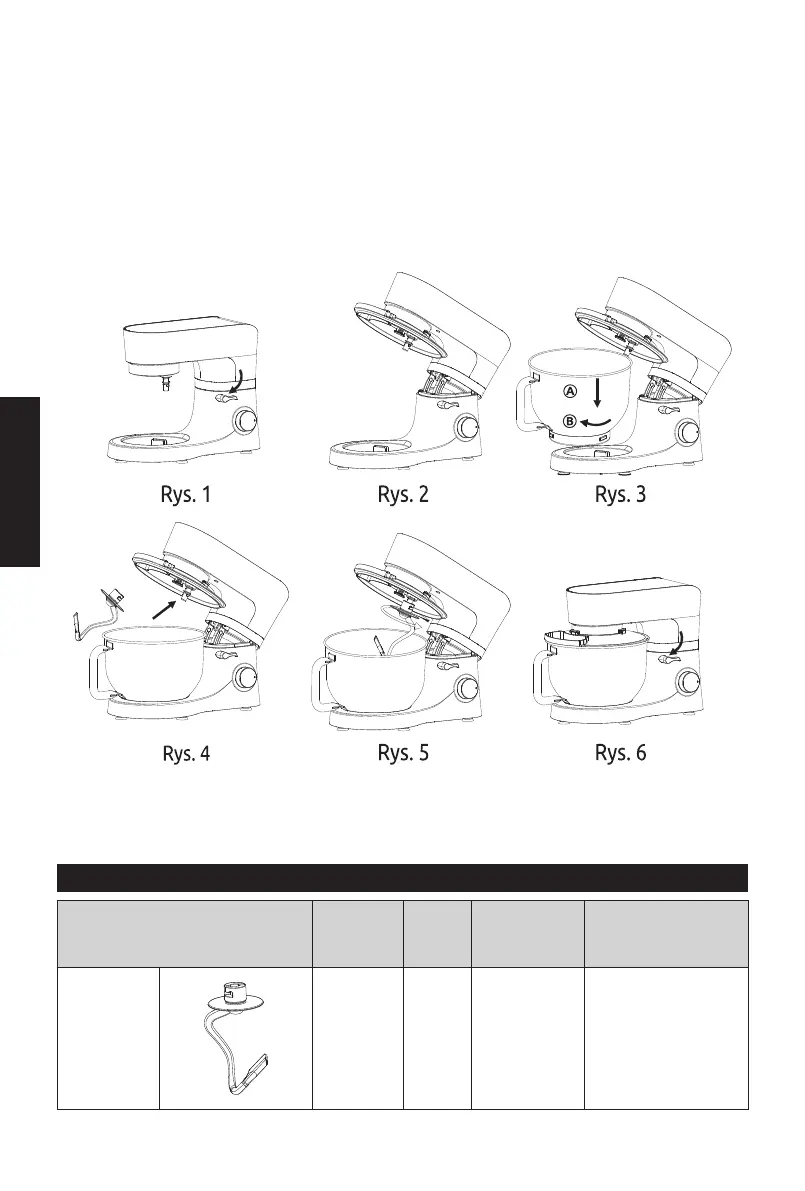 Rys. 1

Rys. 2

A

B

Rys. 3

Rys. 4

Rys. 5

Rys. 6