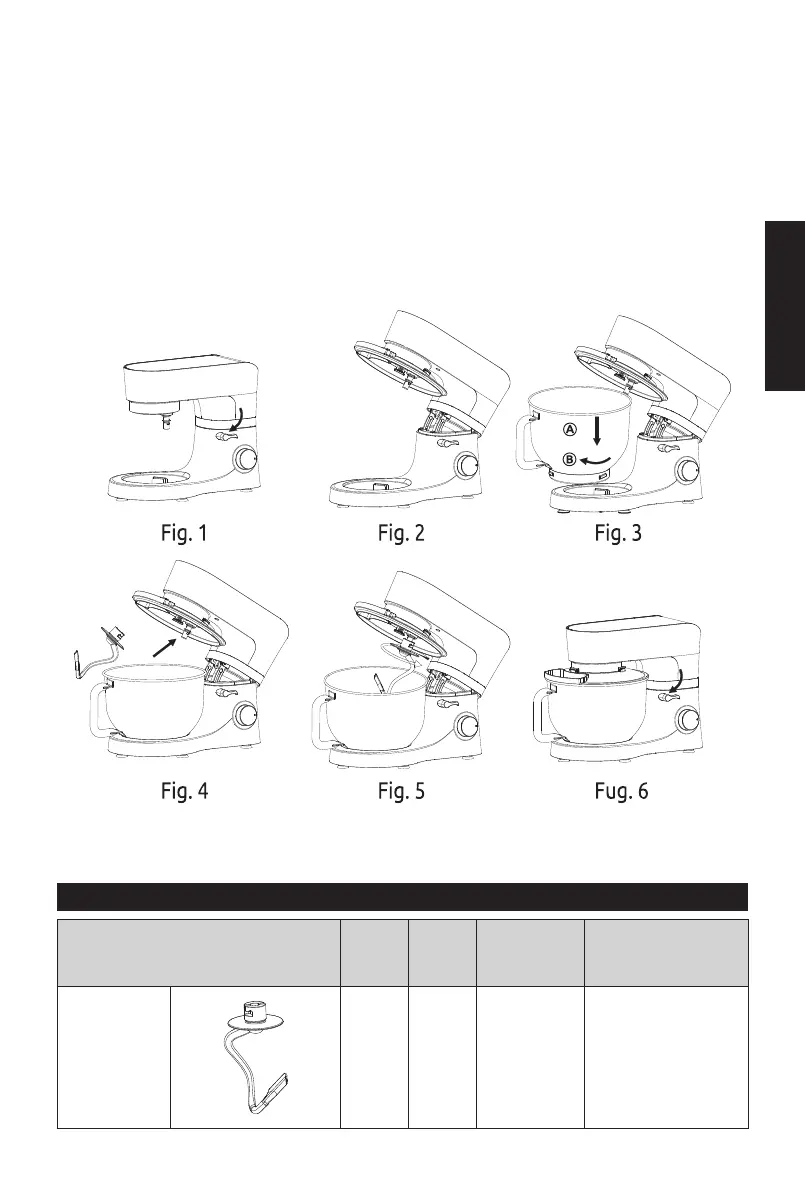 A

B

Fig. 1

Fig. 2

Fig. 3

Fig. 4

Fig. 5

Fug. 6