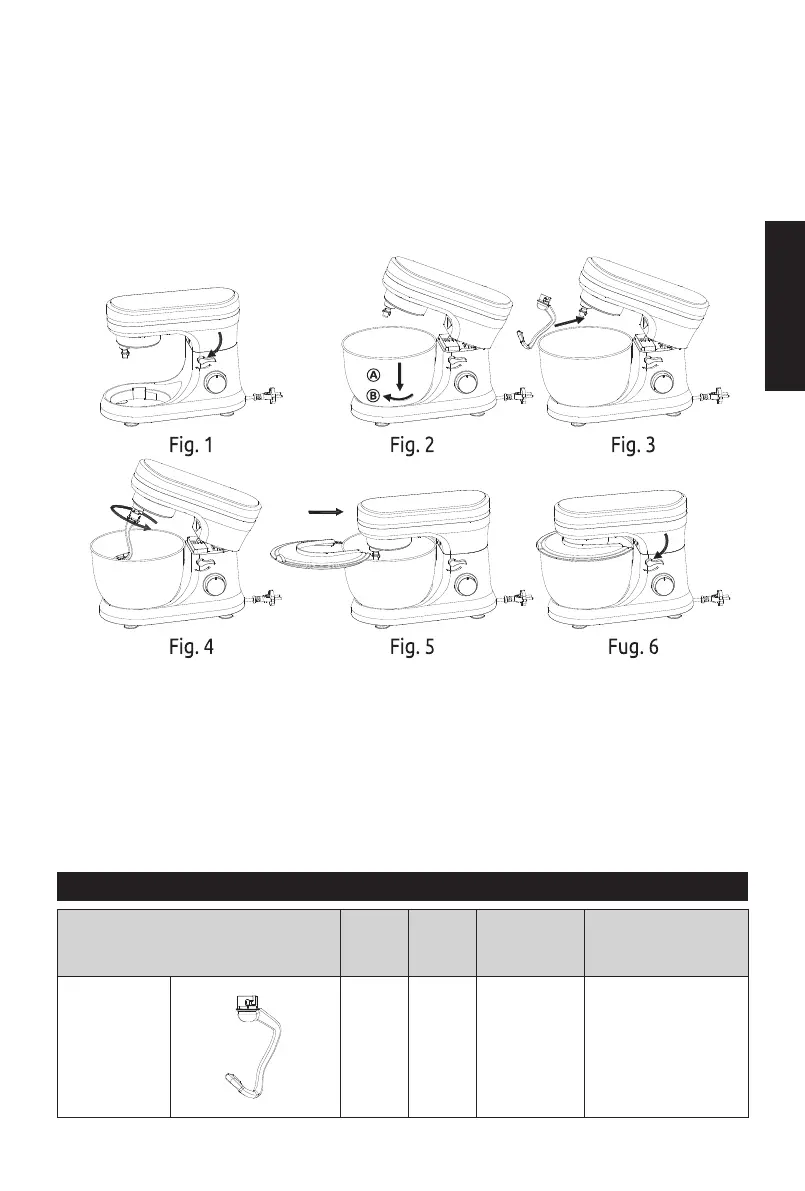 A

B

Fig. 1

Fig. 2

Fig. 3

Fig. 4

Fig. 5

Fug. 6