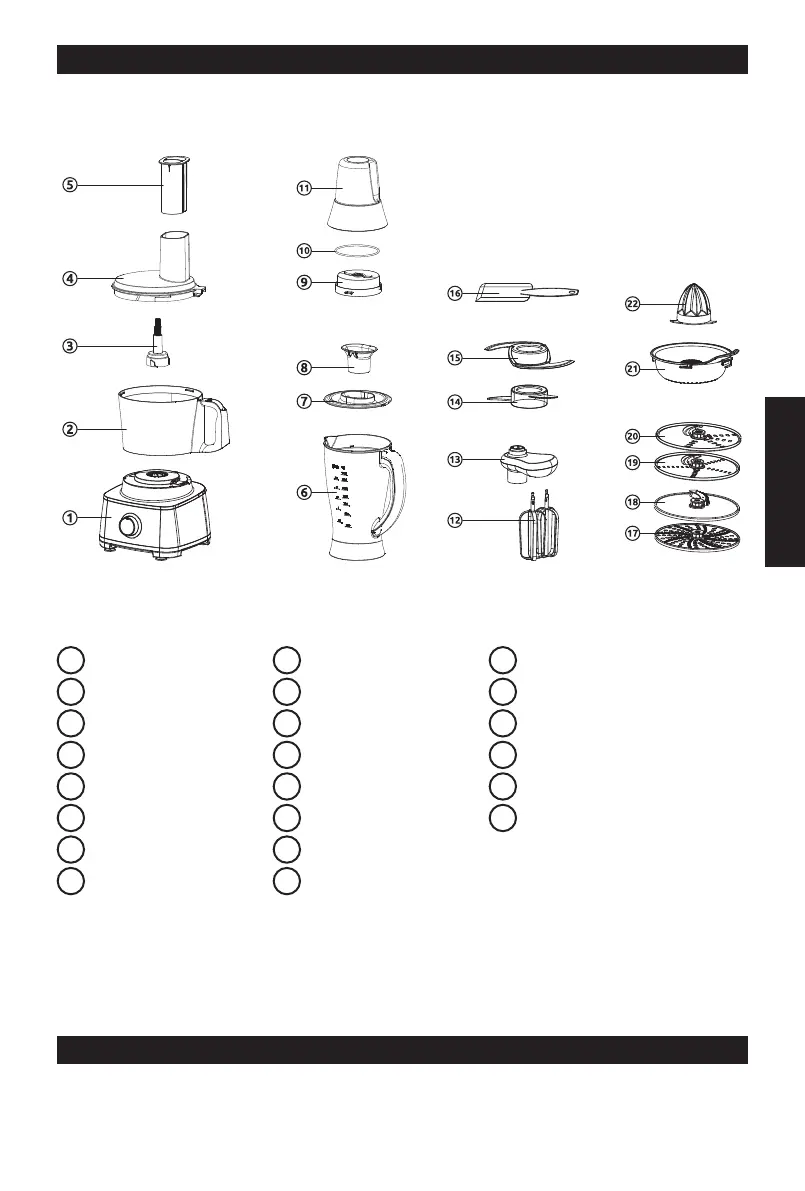 5
4
3
2
1
11
10
9
8
7
6
16
15
14
13
12
22
21
20
19
18
17